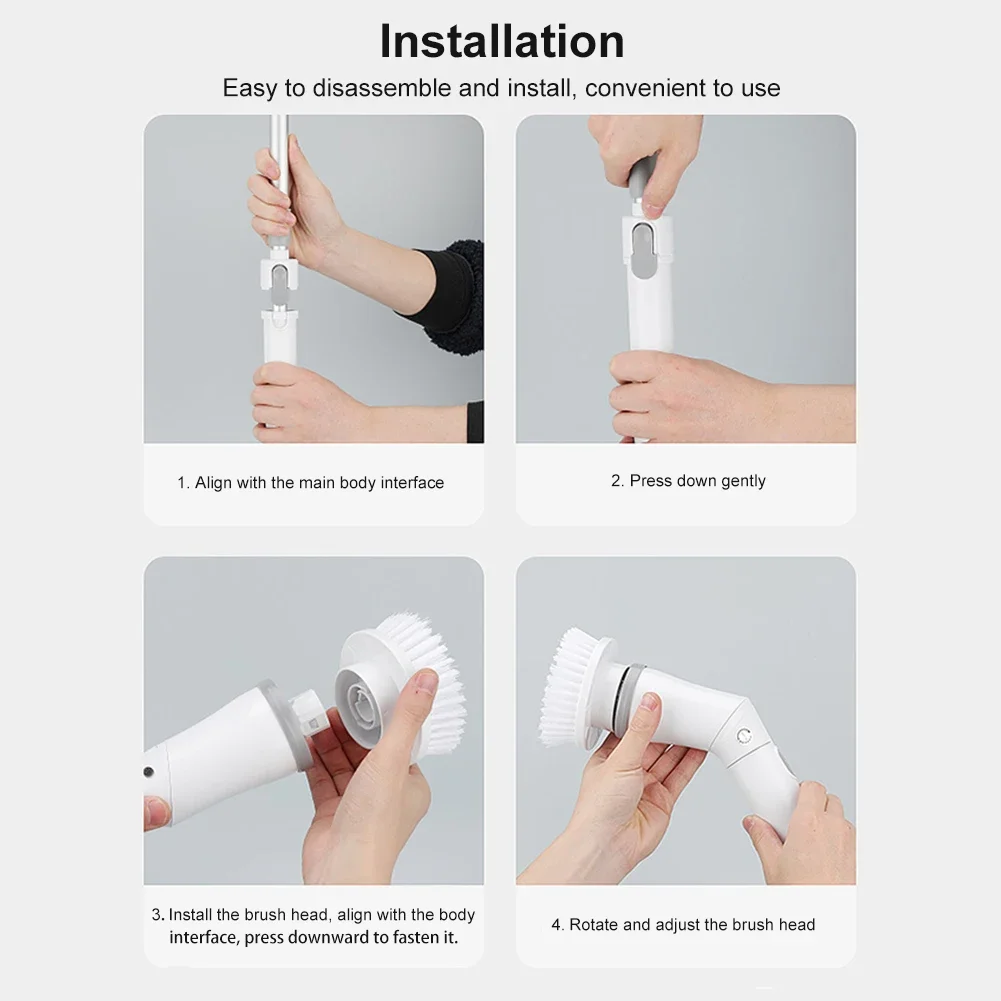 Installation

Easy to disassemble and install, convenient to use

1. Align with the main body interface

2. Press down gently

3. Install the brush head, align with the body interface, press downward to fasten it.

4. Rotate and adjust the brush head