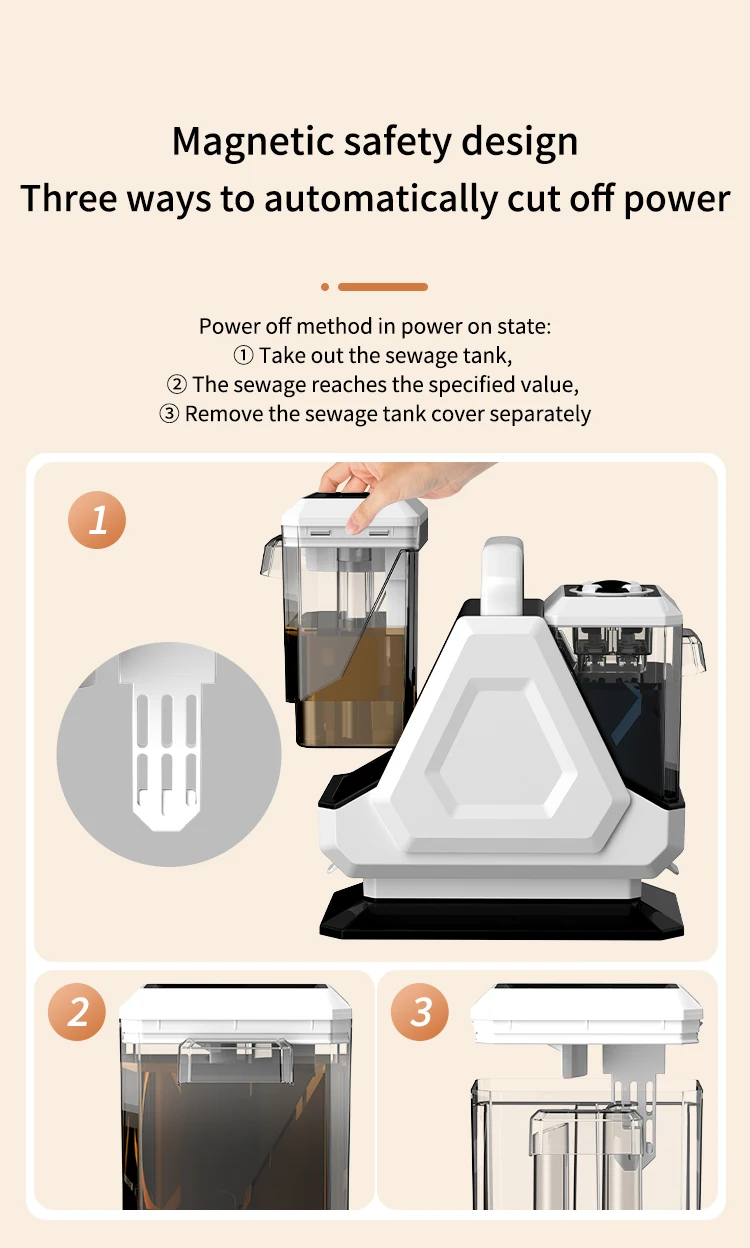 Magnetic safety design
Three ways to automatically cut off power

Power off method in power on state:
① Take out the sewage tank,
② The sewage reaches the specified value,
③ Remove the sewage tank cover separately

1

2

3