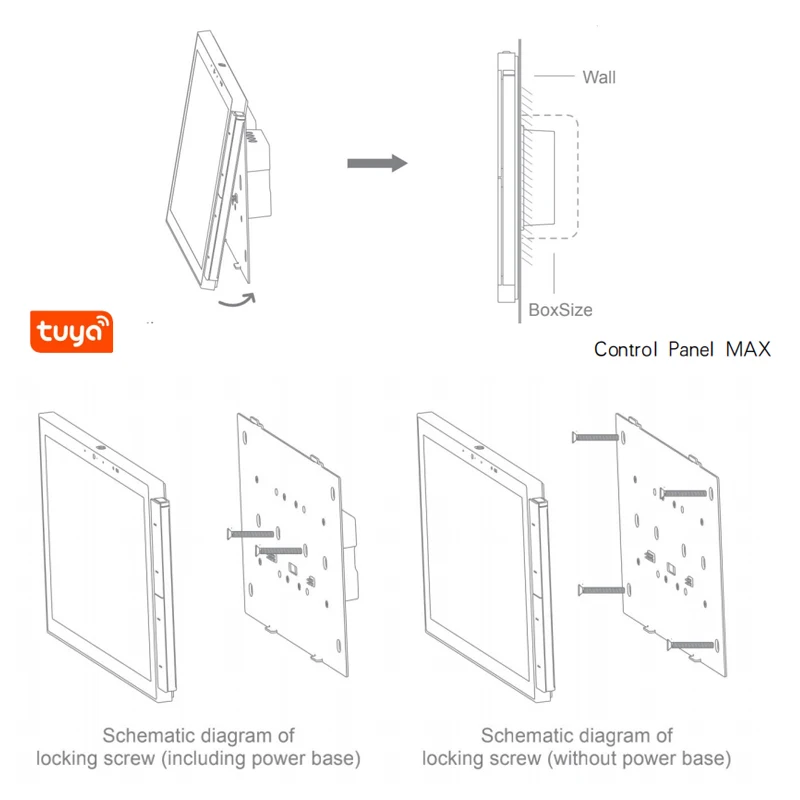 Wall

BoxSize

tuya

Control Panel MAX

Schematic diagram of locking screw (including power base)

Schematic diagram of locking screw (without power base)