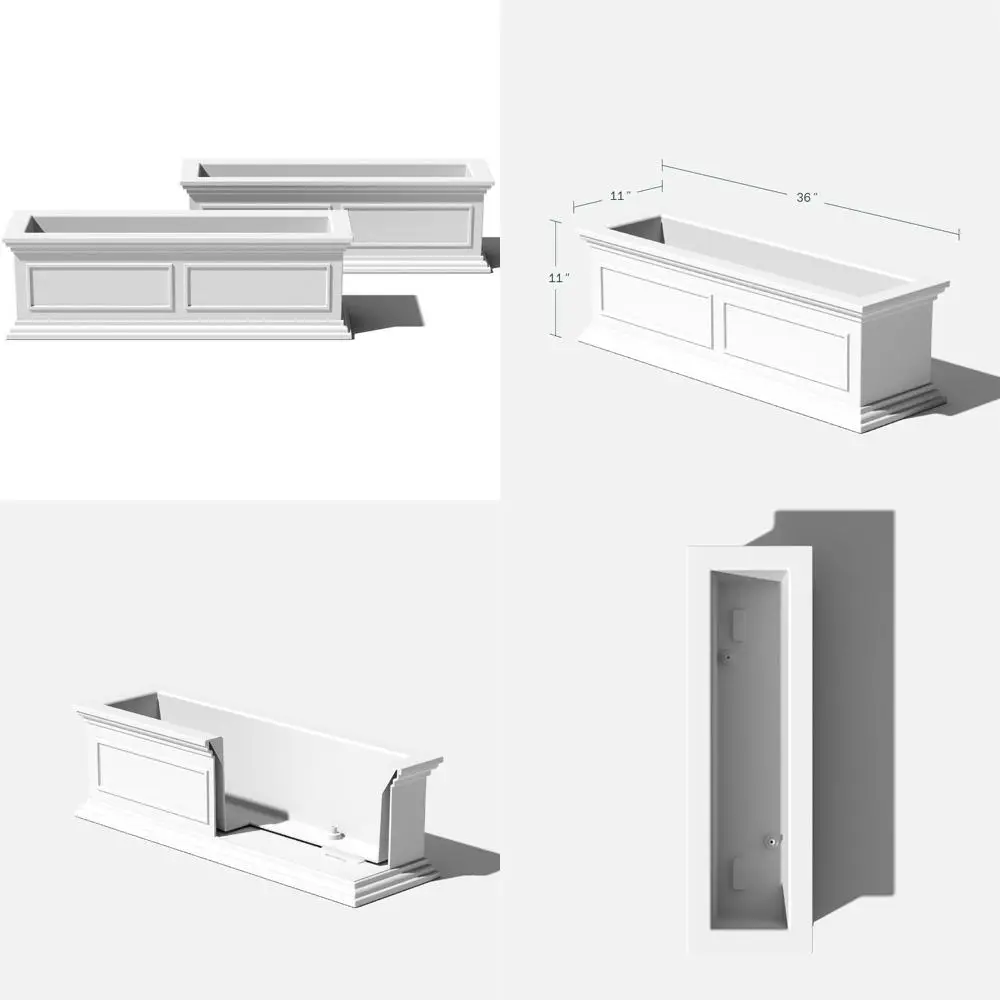 11"
36"
11"