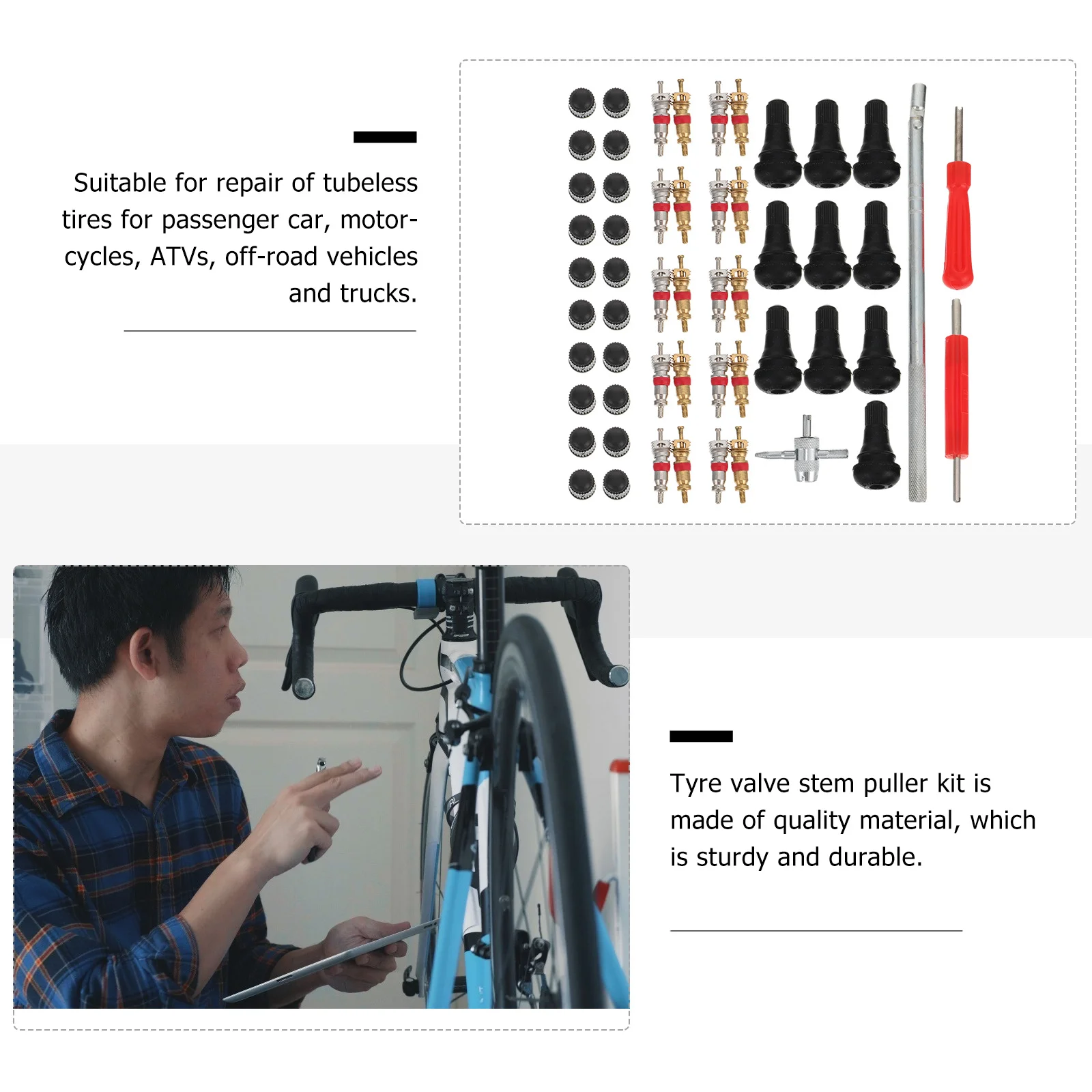 Suitable for repair of tubeless tires for passenger car, motorcycles, ATVs, off-road vehicles and trucks.

Tyre valve stem puller kit is made of quality material, which is sturdy and durable.