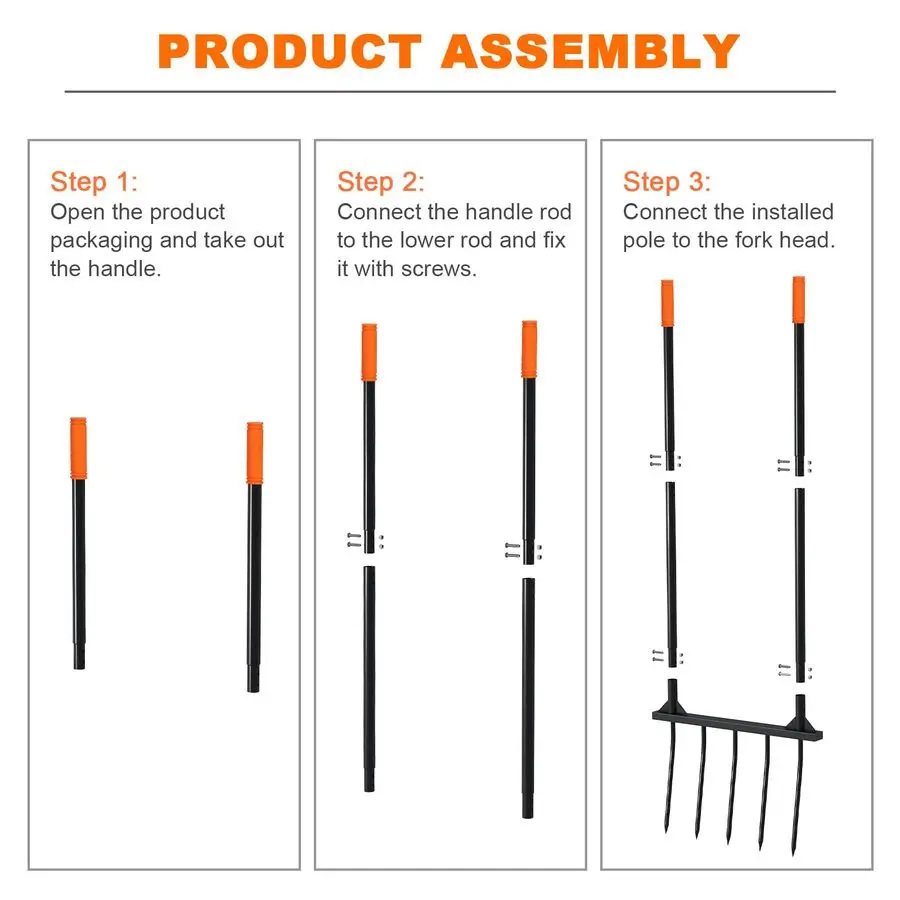 PRODUCT ASSEMBLY

Step 1:
Open the product packaging and take out the handle.

Step 2:
Connect the handle rod to the lower rod and fix it with screws.

Step 3:
Connect the installed pole to the fork head.