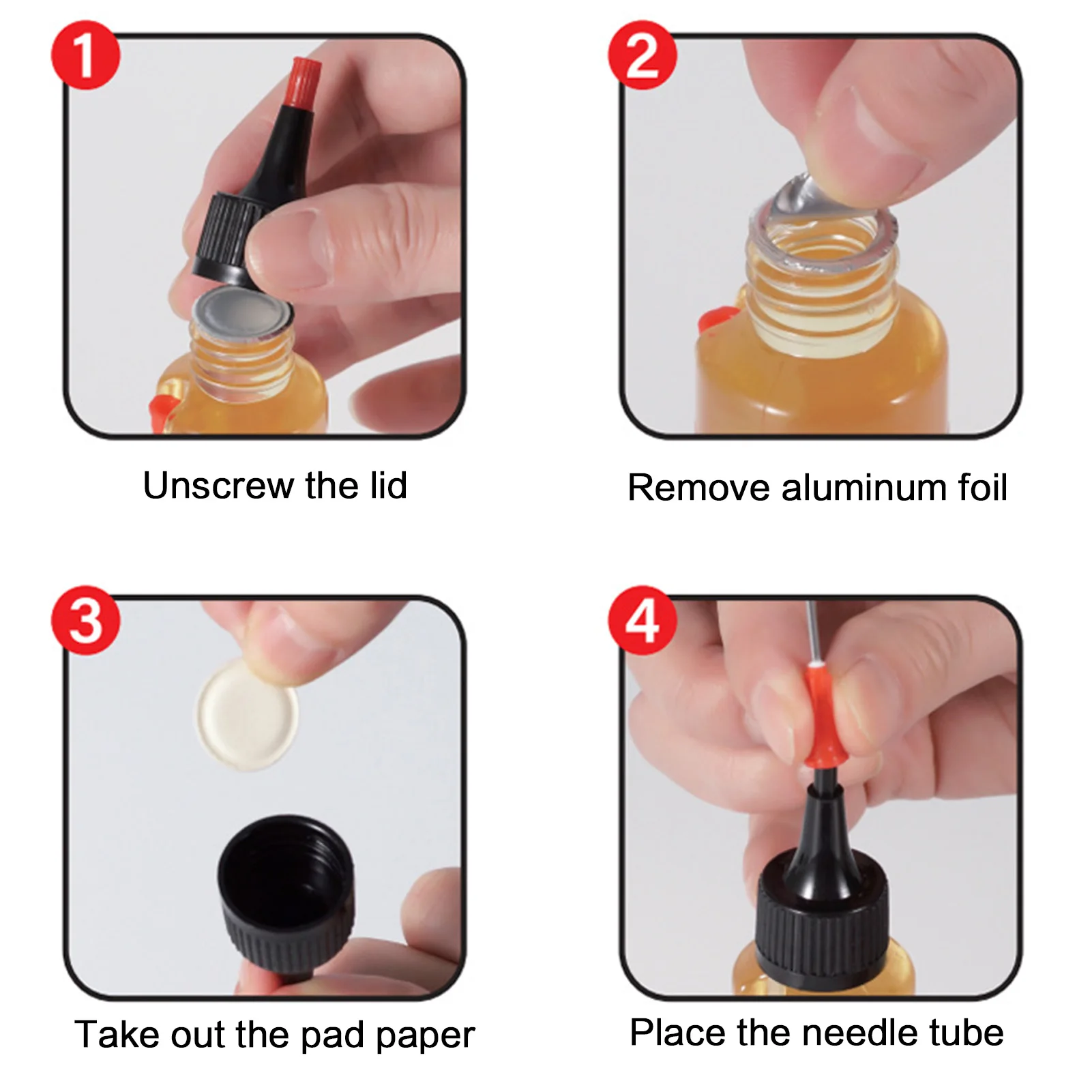 1

Unscrew the lid

2

Remove aluminum foil

3

Take out the pad paper

4

Place the needle tube