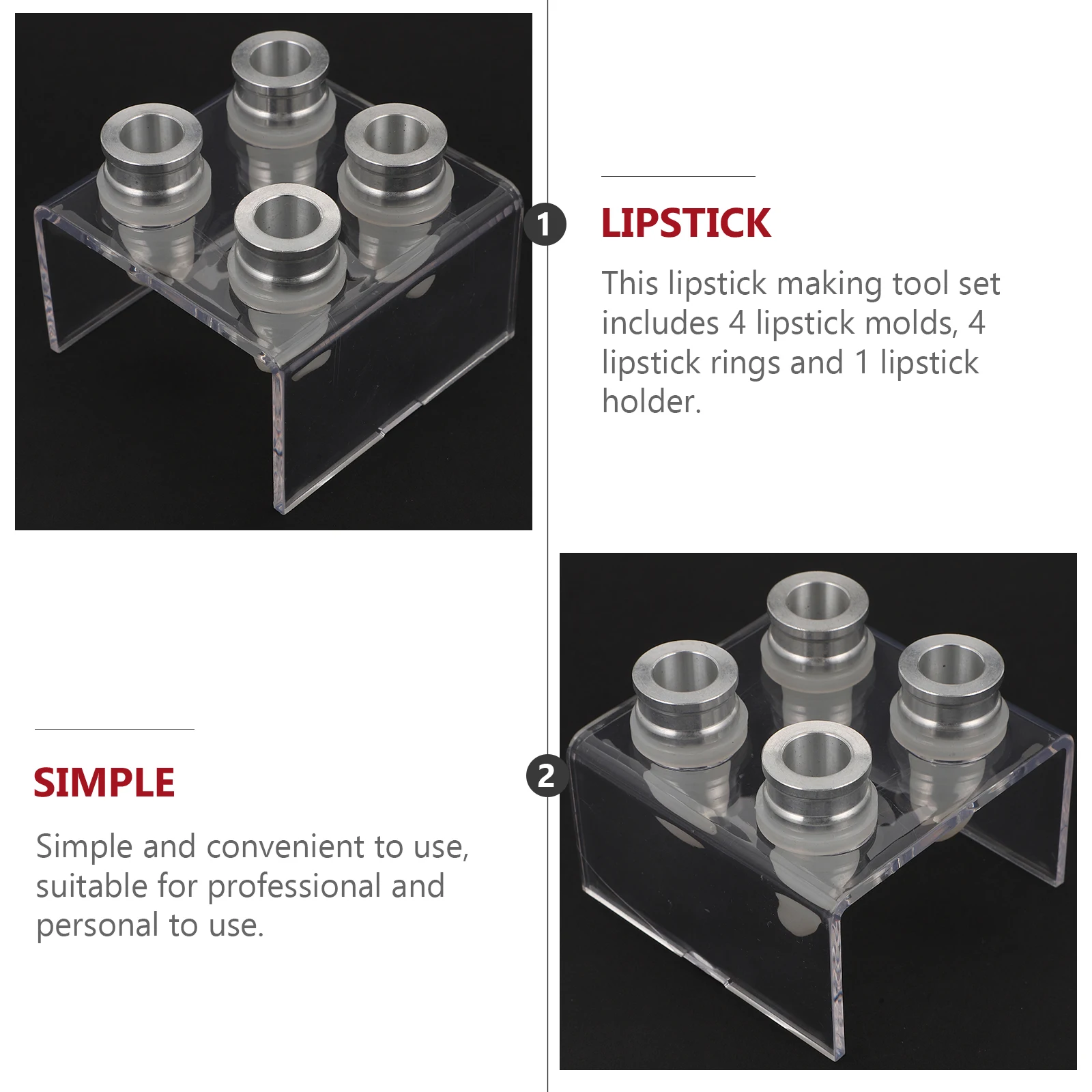 1

LIPSTICK

This lipstick making tool set includes 4 lipstick molds, 4 lipstick rings and 1 lipstick holder.

2

SIMPLE

Simple and convenient to use, suitable for professional and personal to use.