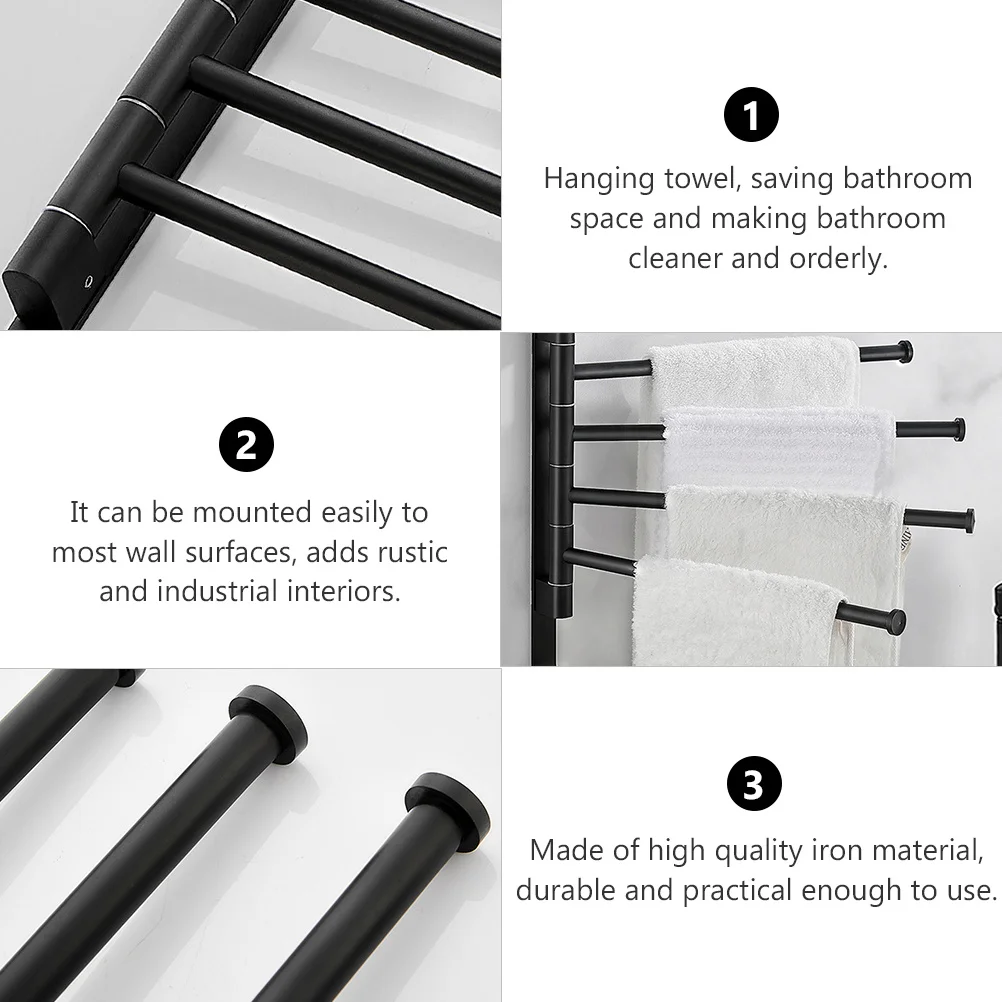 1

Hanging towel, saving bathroom space and making bathroom cleaner and orderly.

2

It can be mounted easily to most wall surfaces, adds rustic and industrial interiors.

3

Made of high quality iron material, durable and practical enough to use.