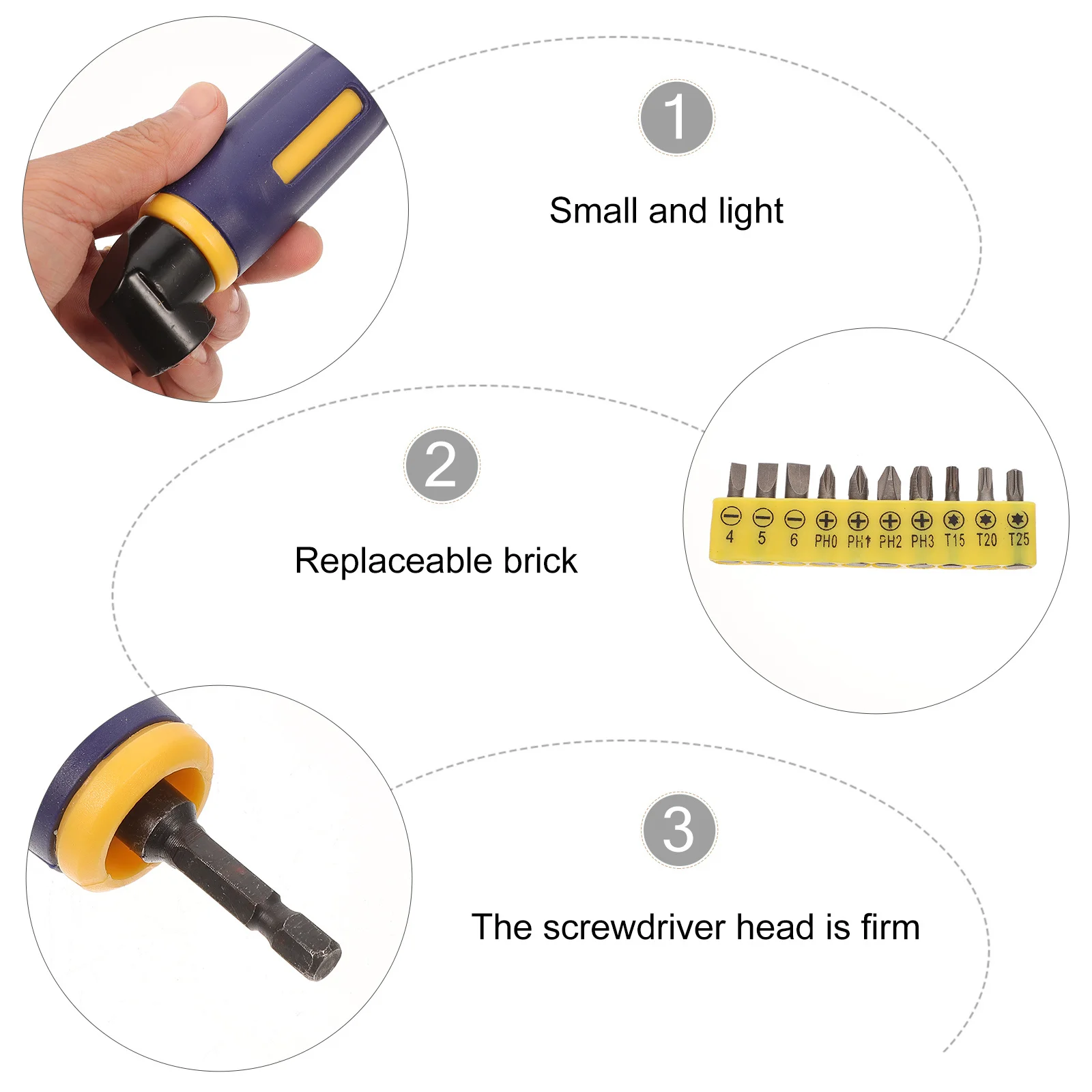 1

Small and light

2

Replaceable brick

4 5 6 PH0 PH1 PH2 PH3 T15 T20 T25

3

The screwdriver head is firm