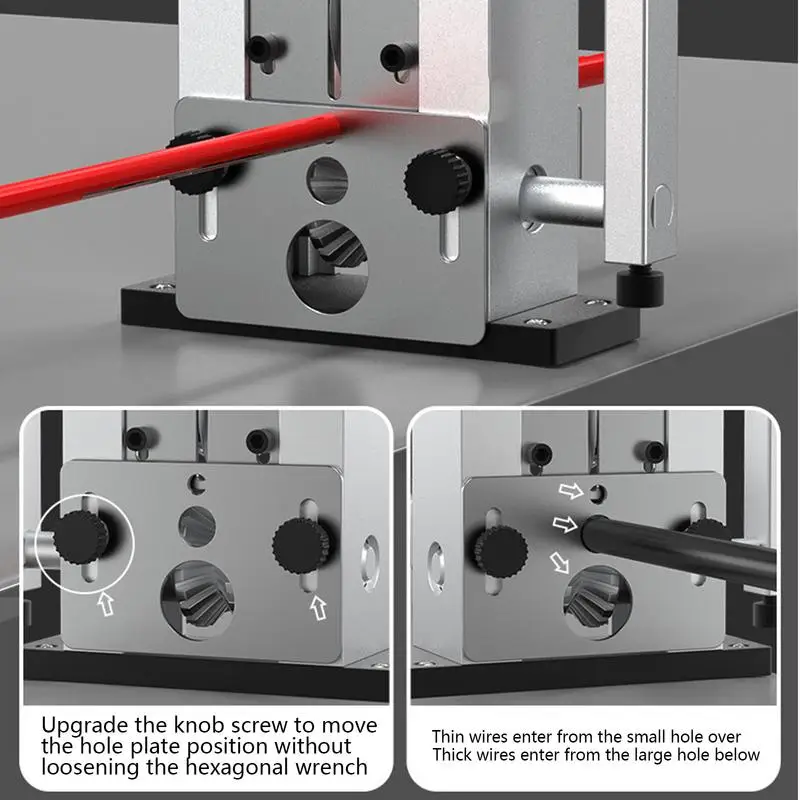 Upgrade the knob screw to move the hole plate position without loosening the hexagonal wrench

Thin wires enter from the small hole over
Thick wires enter from the large hole below