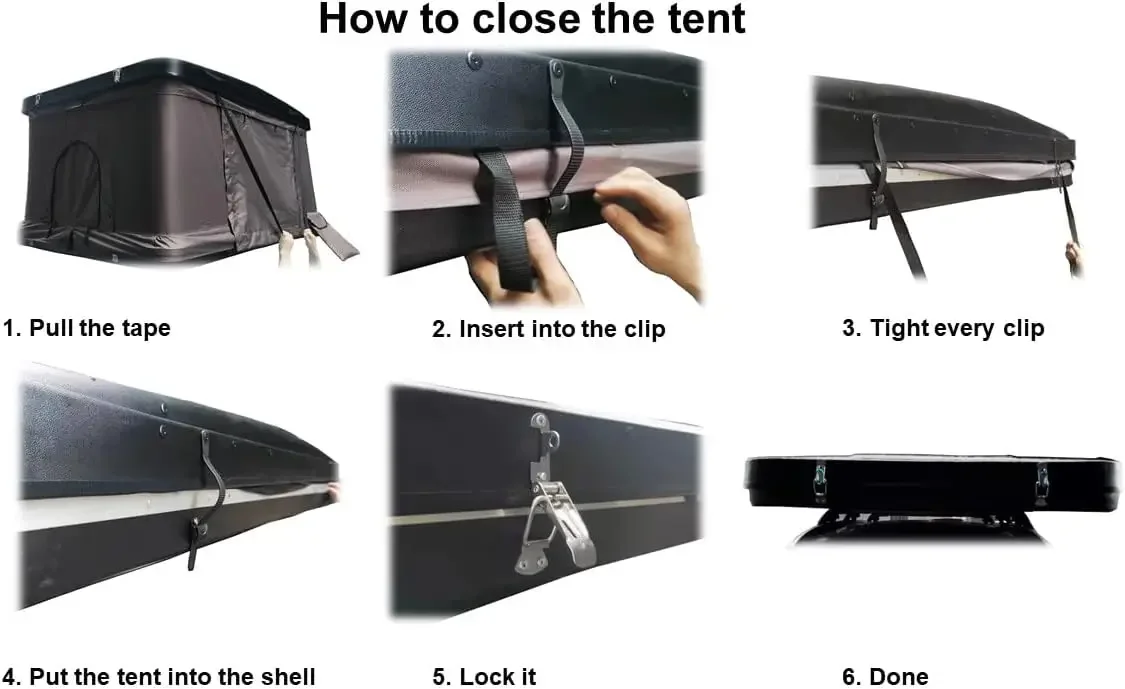 How to close the tent

1. Pull the tape

2. Insert into the clip

3. Tight every clip

4. Put the tent into the shell

5. Lock it

6. Done