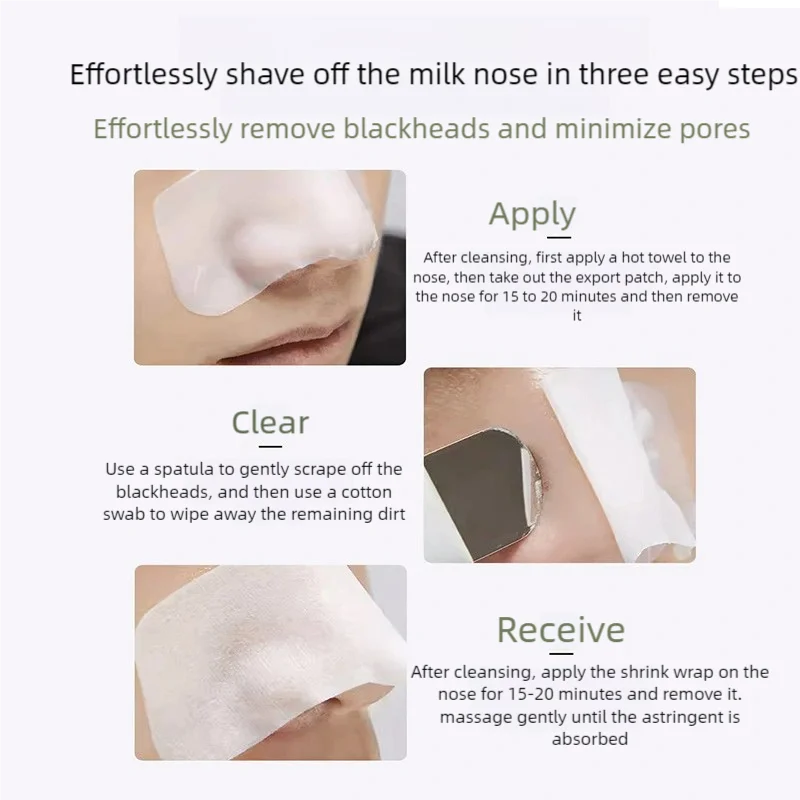 Effortlessly shave off the milk nose in three easy steps

Effortlessly remove blackheads and minimize pores

Apply

After cleansing, first apply a hot towel to the nose, then take out the export patch, apply it to the nose for 15 to 20 minutes and then remove it

Clear

Use a spatula to gently scrape off the blackheads, and then use a cotton swab to wipe away the remaining dirt

Receive

After cleansing, apply the shrink wrap on the nose for 15-20 minutes and remove it. massage gently until the astringent is absorbed