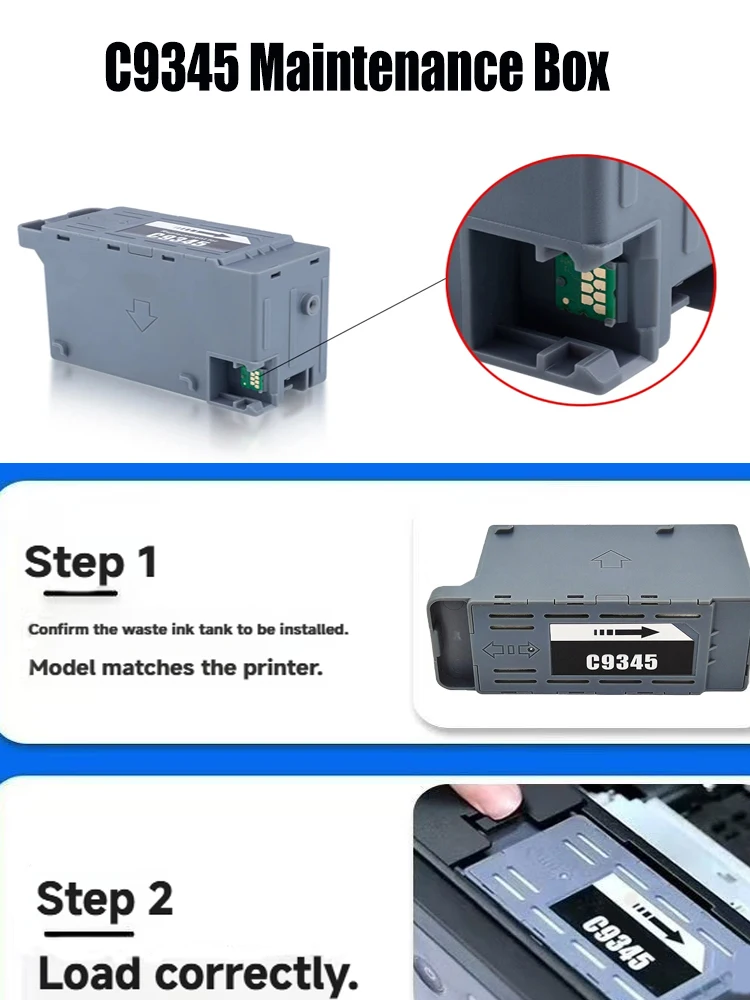 C9345 Maintenance Box

C9345

Step 1

Confirm the waste ink tank to be installed.

Model matches the printer.

C9345

Step 2

Load correctly.

C9345