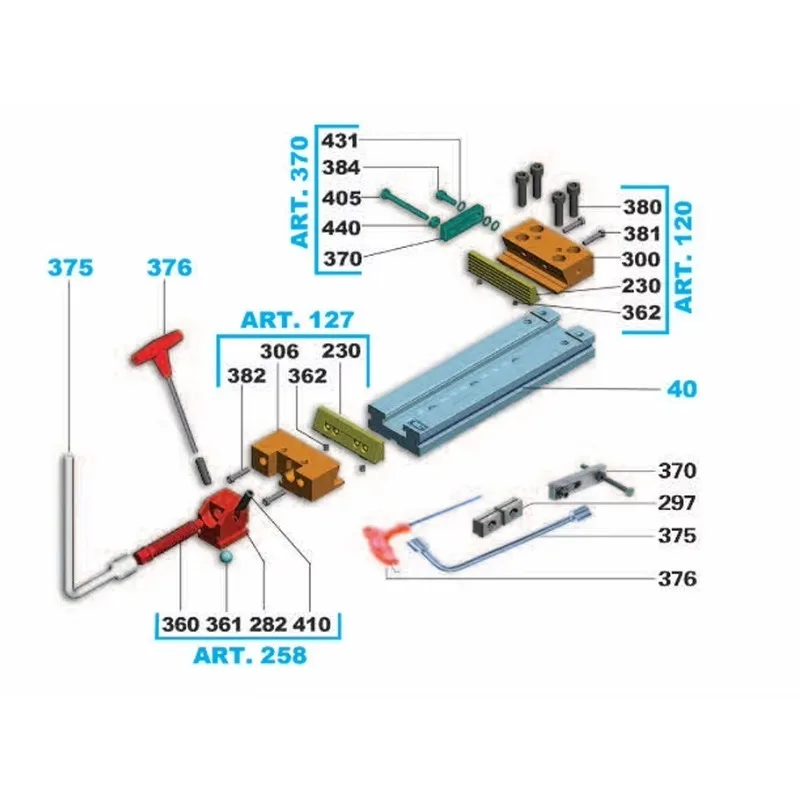 ART. 370
431
384
405
440
370

380
381
300
230
362
ART. 120

375
376

ART. 127
306
230
382
362

40

370
297
375
376

360 361 282 410
ART. 258