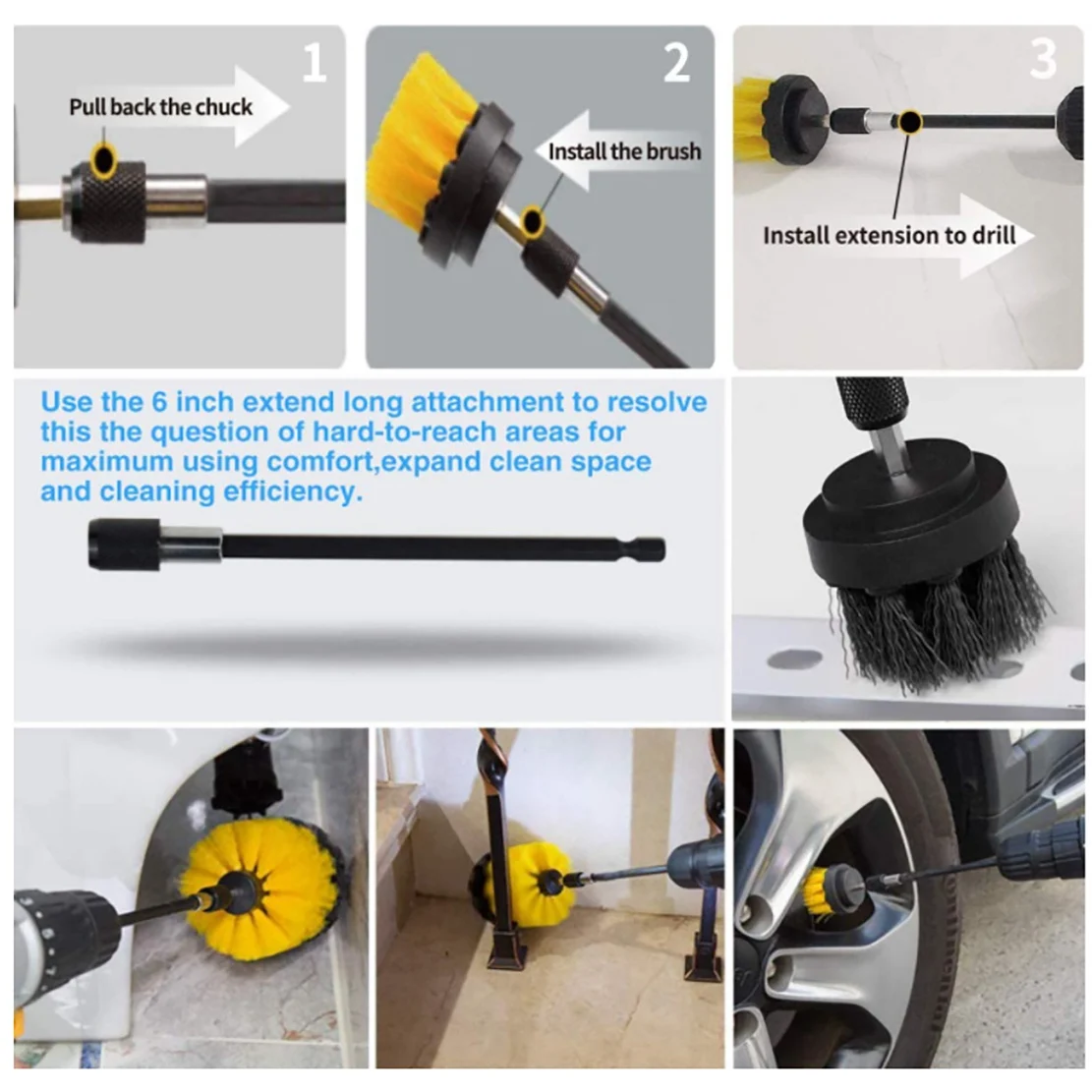 1

Pull back the chuck

2

Install the brush

3

Install extension to drill

Use the 6 inch extend long attachment to resolve this the question of hard-to-reach areas for maximum using comfort,expand clean space and cleaning efficiency.