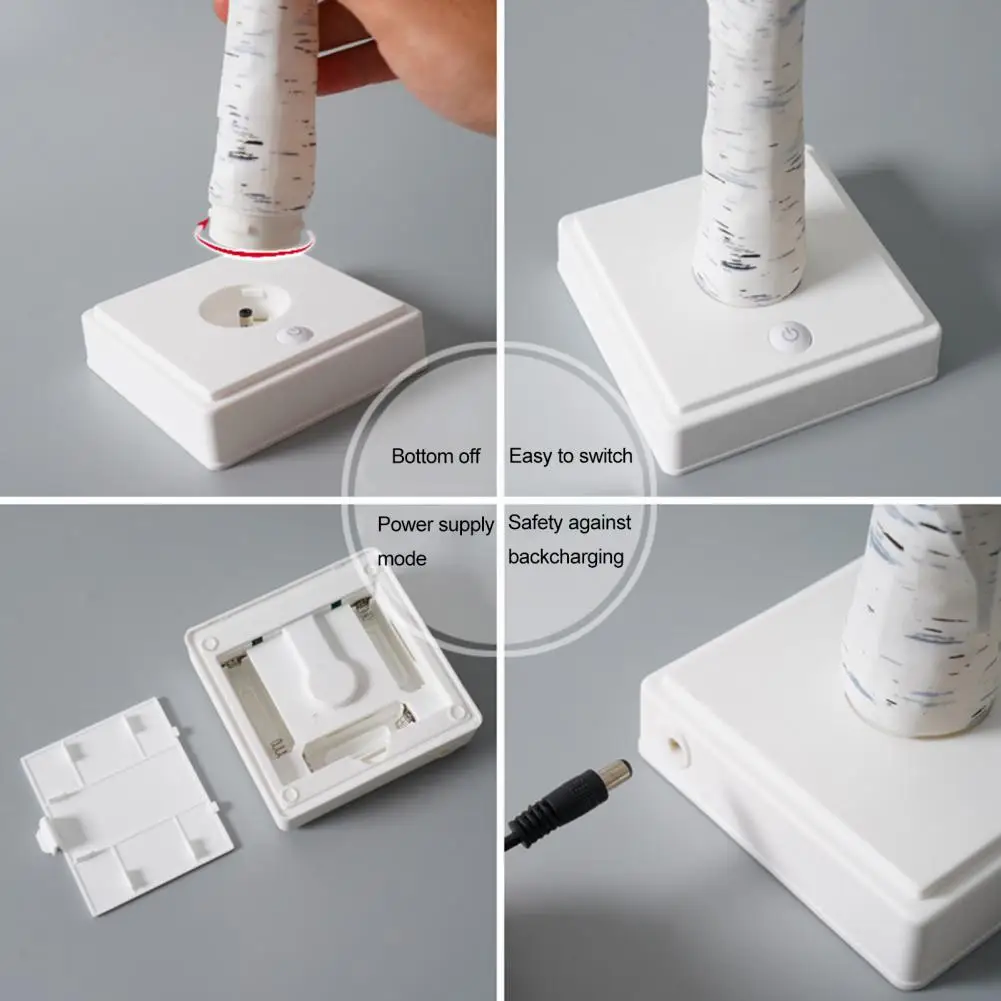 Bottom off

Easy to switch

Power supply mode

Safety against backcharging