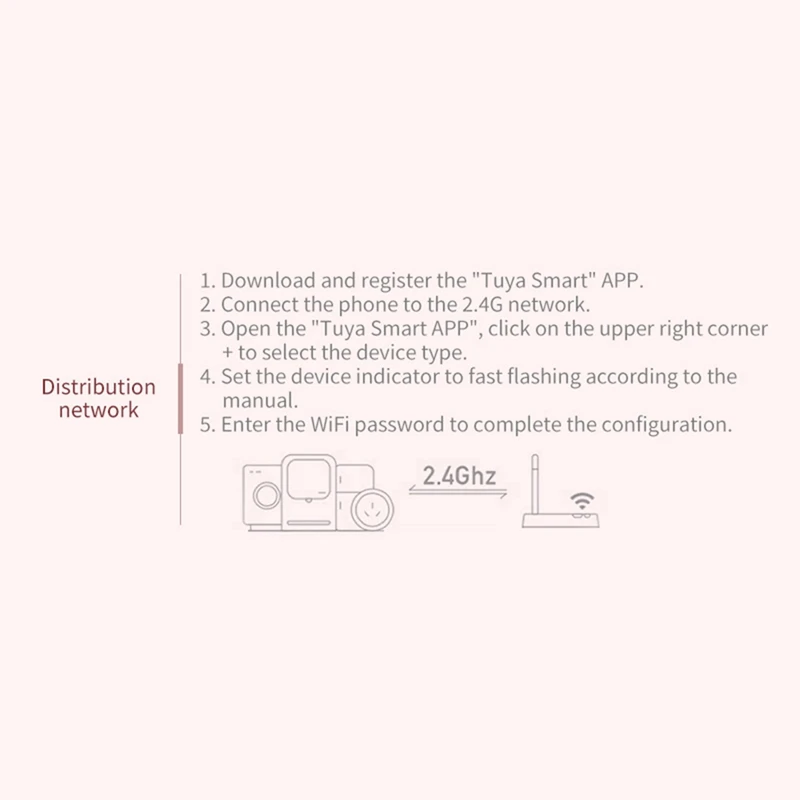 Distribution network

1. Download and register the "Tuya Smart" APP.
2. Connect the phone to the 2.4G network.
3. Open the "Tuya Smart APP", click on the upper right corner + to select the device type.
4. Set the device indicator to fast flashing according to the manual.
5. Enter the WiFi password to complete the configuration.

2.4Ghz