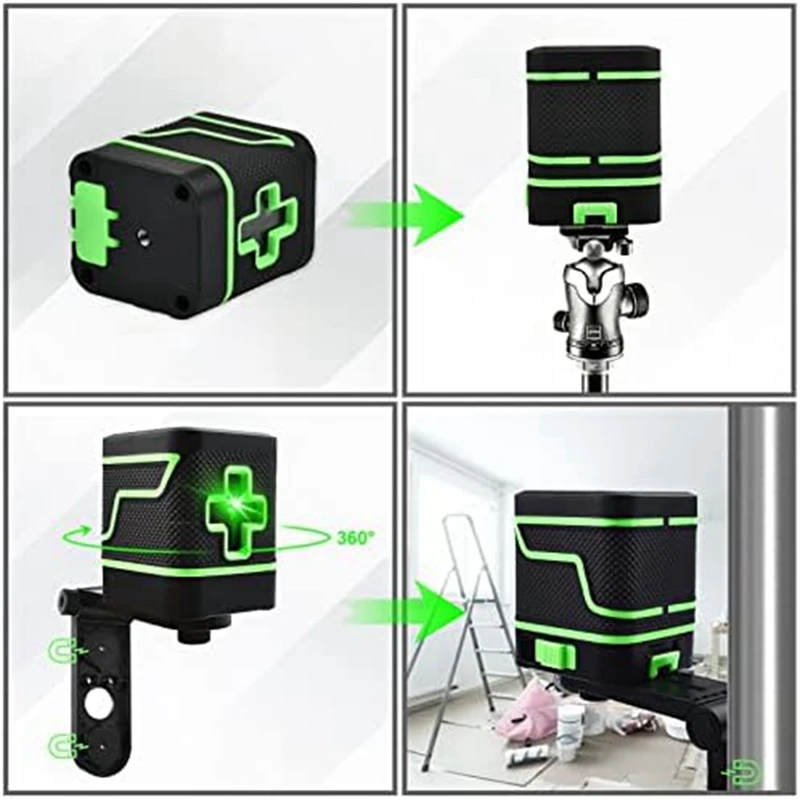 360°