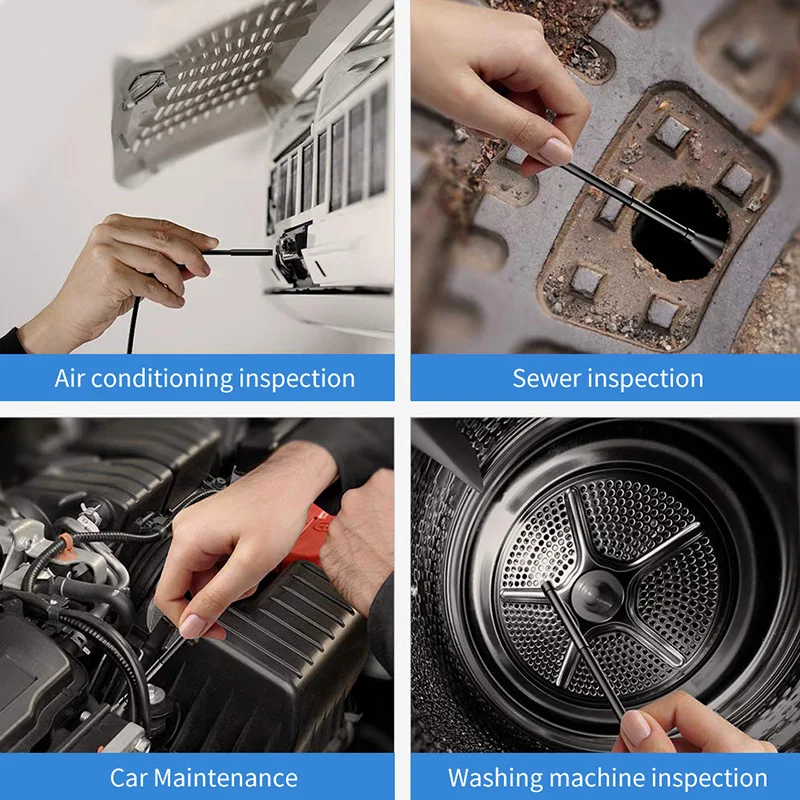 Air conditioning inspection

Sewer inspection

Car Maintenance

Washing machine inspection