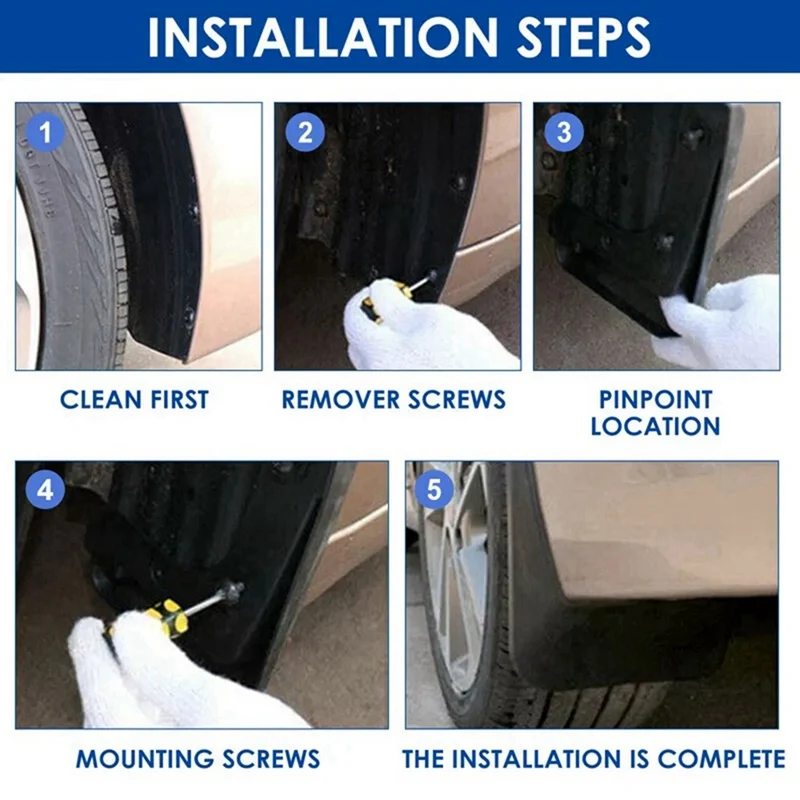 INSTALLATION STEPS

1

CLEAN FIRST

2

REMOVER SCREWS

3

PINPOINT LOCATION

4

MOUNTING SCREWS

5

THE INSTALLATION IS COMPLETE