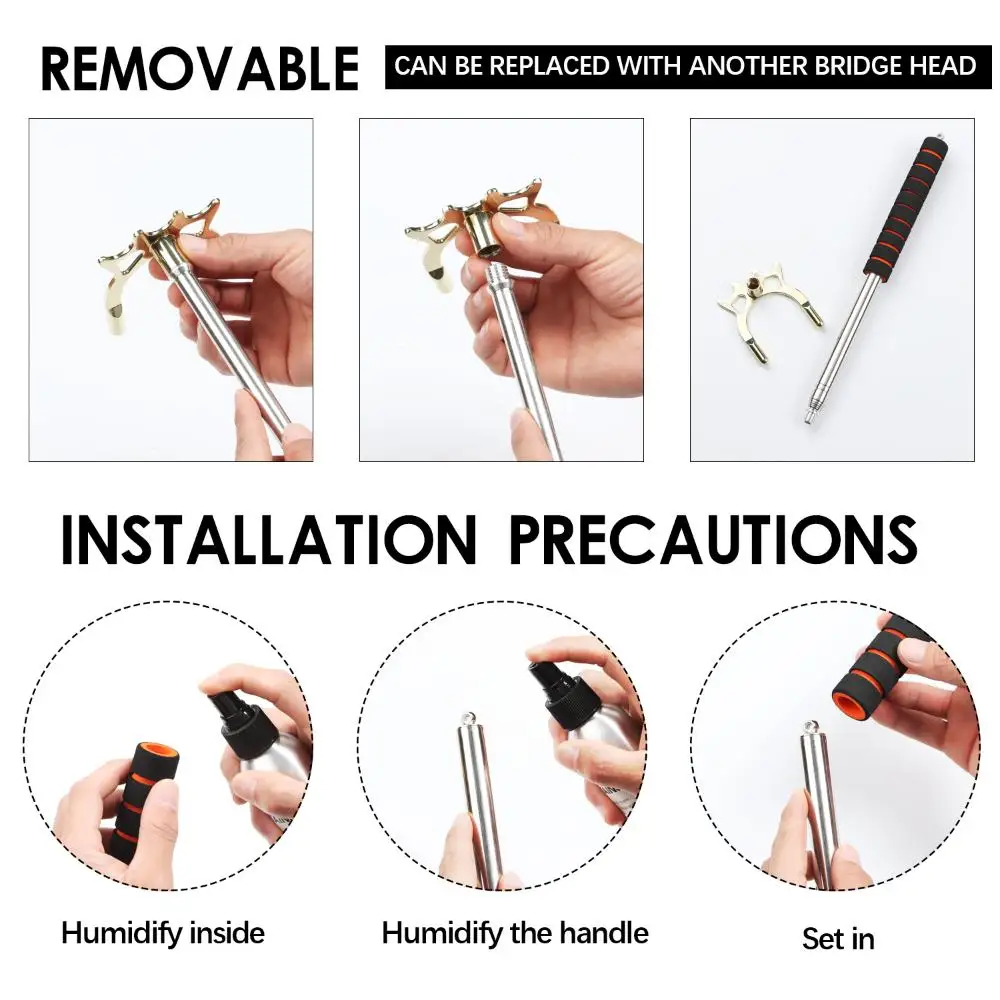 REMOVABLE CAN BE REPLACED WITH ANOTHER BRIDGE HEAD

INSTALLATION PRECAUTIONS

Humidify inside

Humidify the handle

Set in