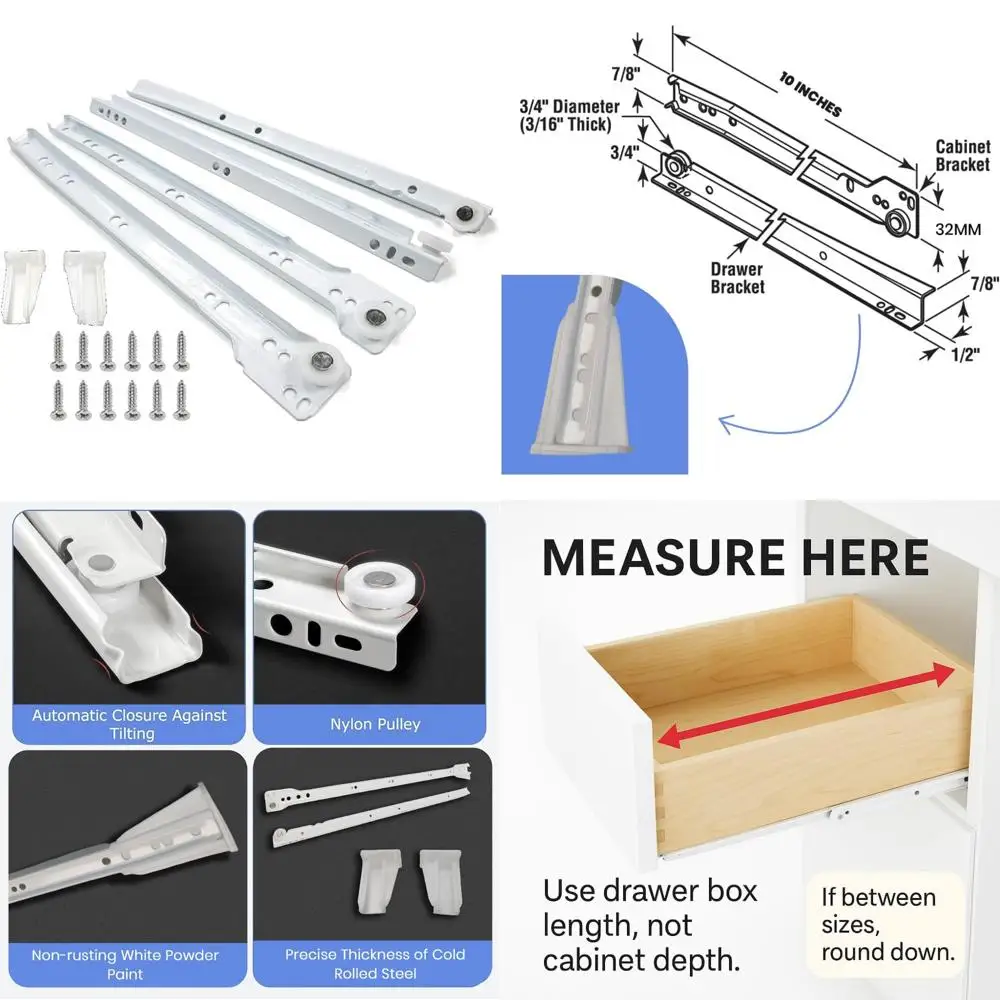 7/8"
10 INCHES
3/4" Diameter (3/16" Thick)
3/4"
Cabinet Bracket
32MM
Drawer Bracket
7/8"
1/2"

Automatic Closure Against Tilting

Nylon Pulley

Non-rusting White Powder Paint

Precise Thickness of Cold Rolled Steel

MEASURE HERE

Use drawer box length, not cabinet depth.

If between sizes, round down.