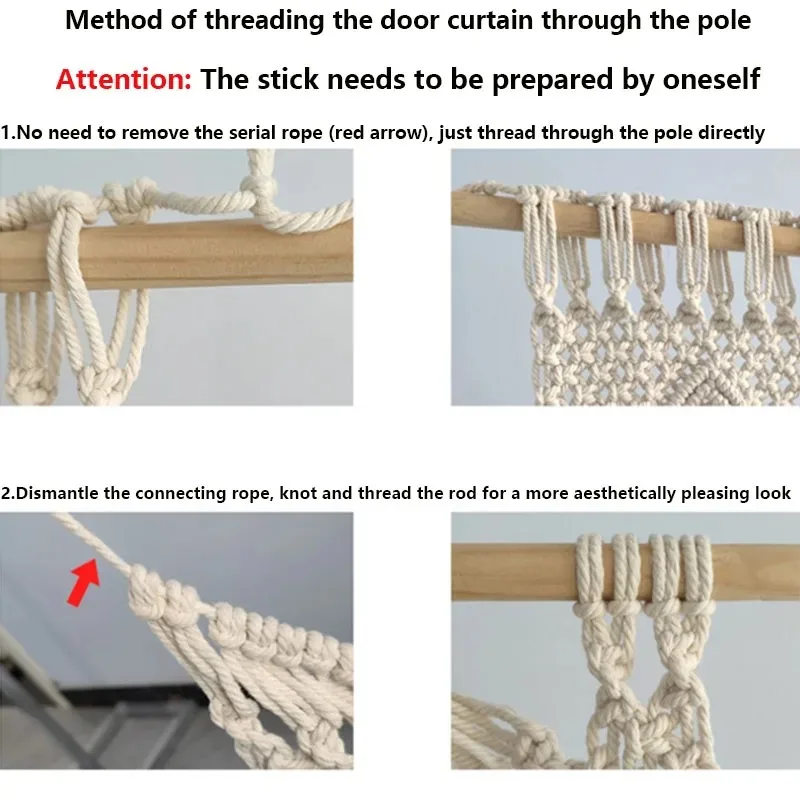 Method of threading the door curtain through the pole

Attention: The stick needs to be prepared by oneself

1.No need to remove the serial rope (red arrow), just thread through the pole directly

2.Dismantle the connecting rope, knot and thread the rod for a more aesthetically pleasing look