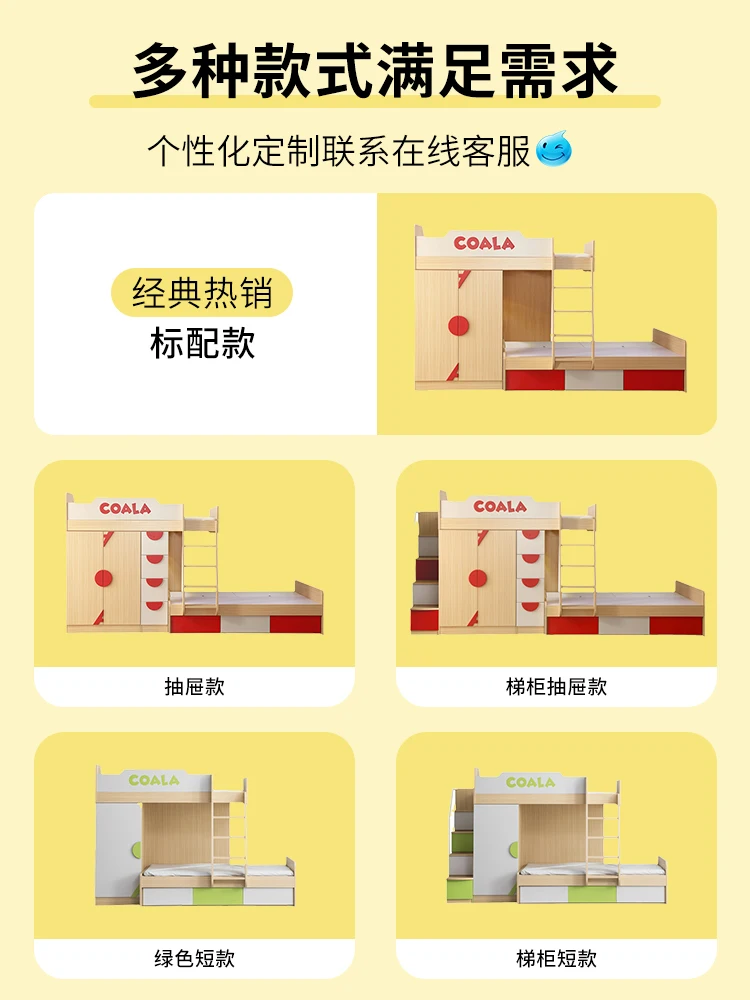 多种款式满足需求

个性化定制联系在线客服

经典热销
标配款

COALA

COALA

抽屉款

COALA

梯柜抽屉款

COALA

绿色短款

COALA

梯柜短款