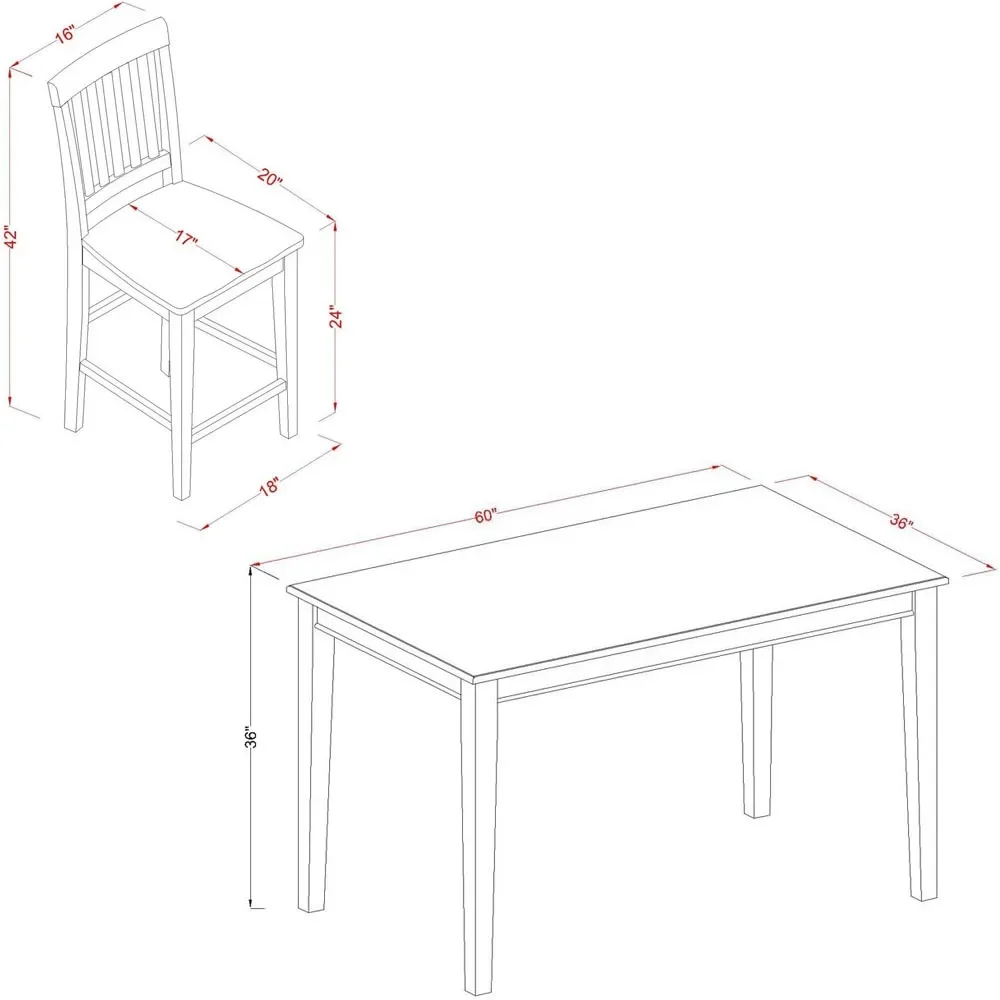 16"
42"
20"
17"
24"
18"
60"
36"
36"