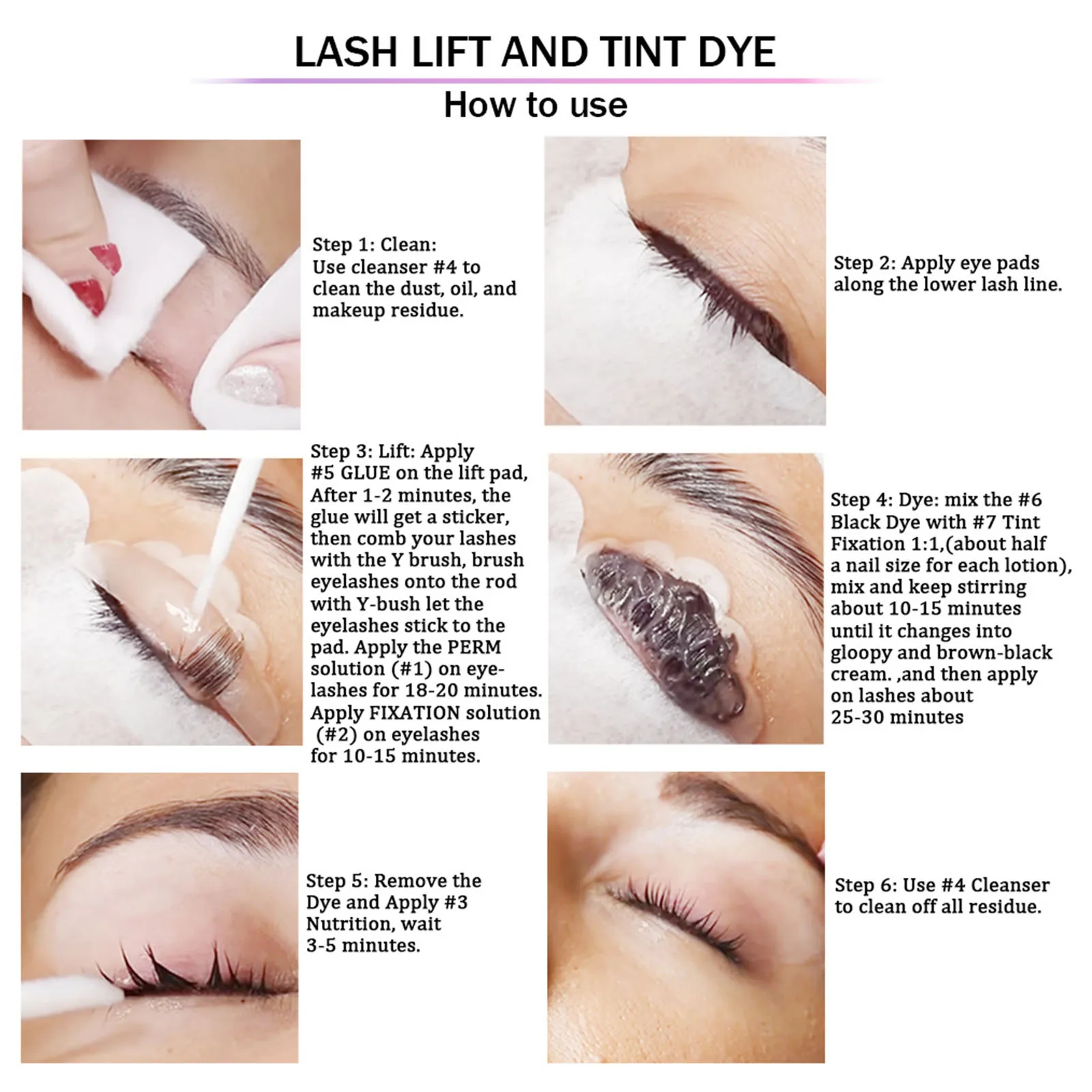 LASH LIFT AND TINT DYE

How to use

Step 1: Clean:
Use cleanser #4 to clean the dust, oil, and makeup residue.

Step 2: Apply eye pads along the lower lash line.

Step 3: Lift: Apply #5 GLUE on the lift pad, After 1-2 minutes, the glue will get a sticker, then comb your lashes with the Y brush, brush eyelashes onto the rod with Y-bush let the eyelashes stick to the pad. Apply the PERM solution (#1) on eyelashes for 18-20 minutes. Apply FIXATION solution (#2) on eyelashes for 10-15 minutes.

Step 4: Dye: mix the #6 Black Dye with #7 Tint Fixation 1:1,(about half a nail size for each lotion), mix and keep stirring about 10-15 minutes until it changes into gloopy and brown-black cream. ,and then apply on lashes about 25-30 minutes

Step 5: Remove the Dye and Apply #3 Nutrition, wait 3-5 minutes.

Step 6: Use #4 Cleanser to clean off all residue.