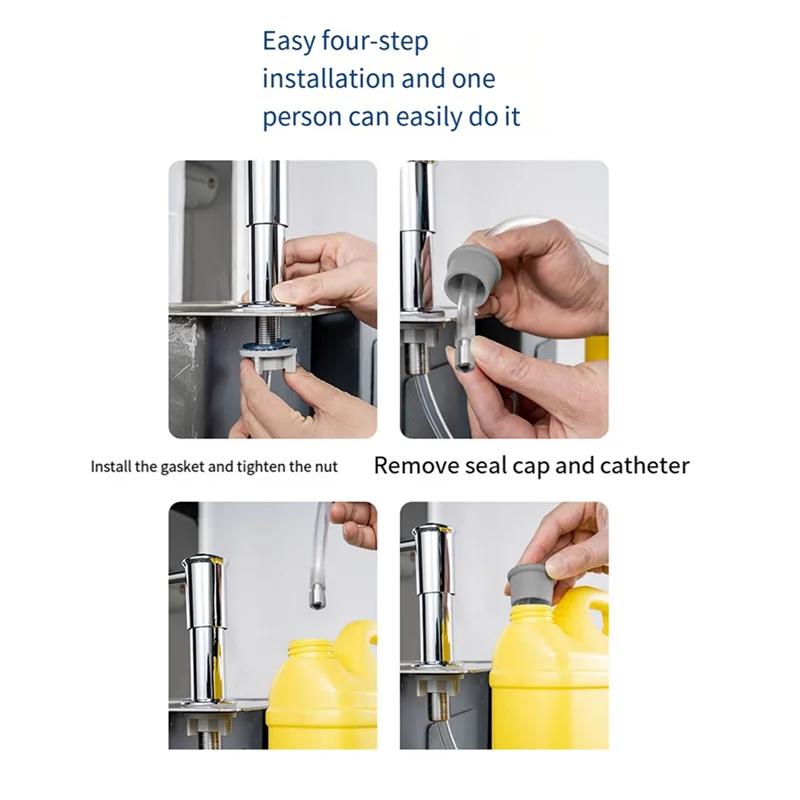 Easy four-step installation and one person can easily do it

Install the gasket and tighten the nut

Remove seal cap and catheter