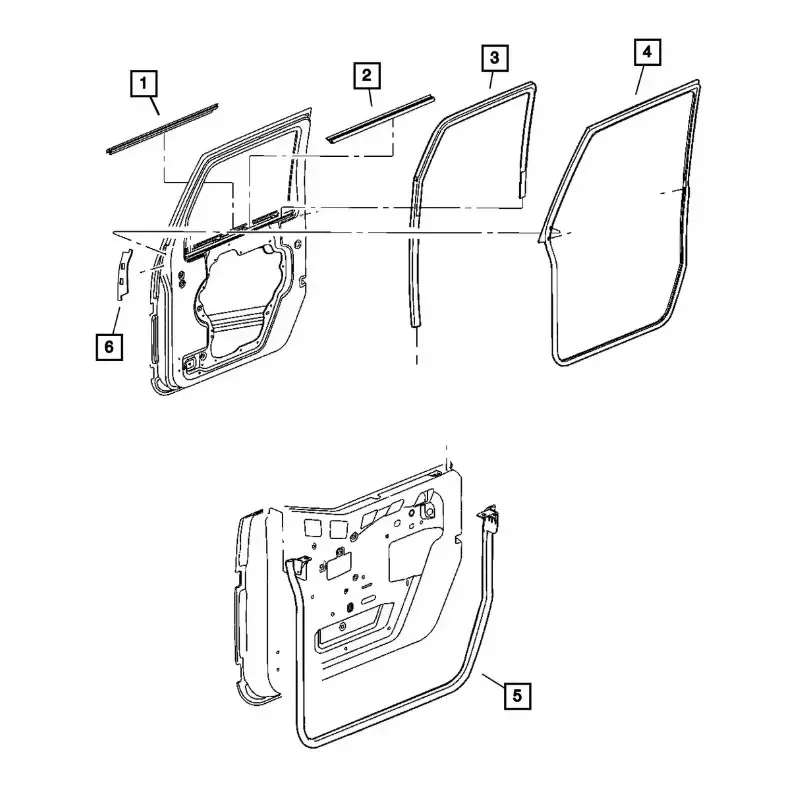 1
2
3
4
6
5