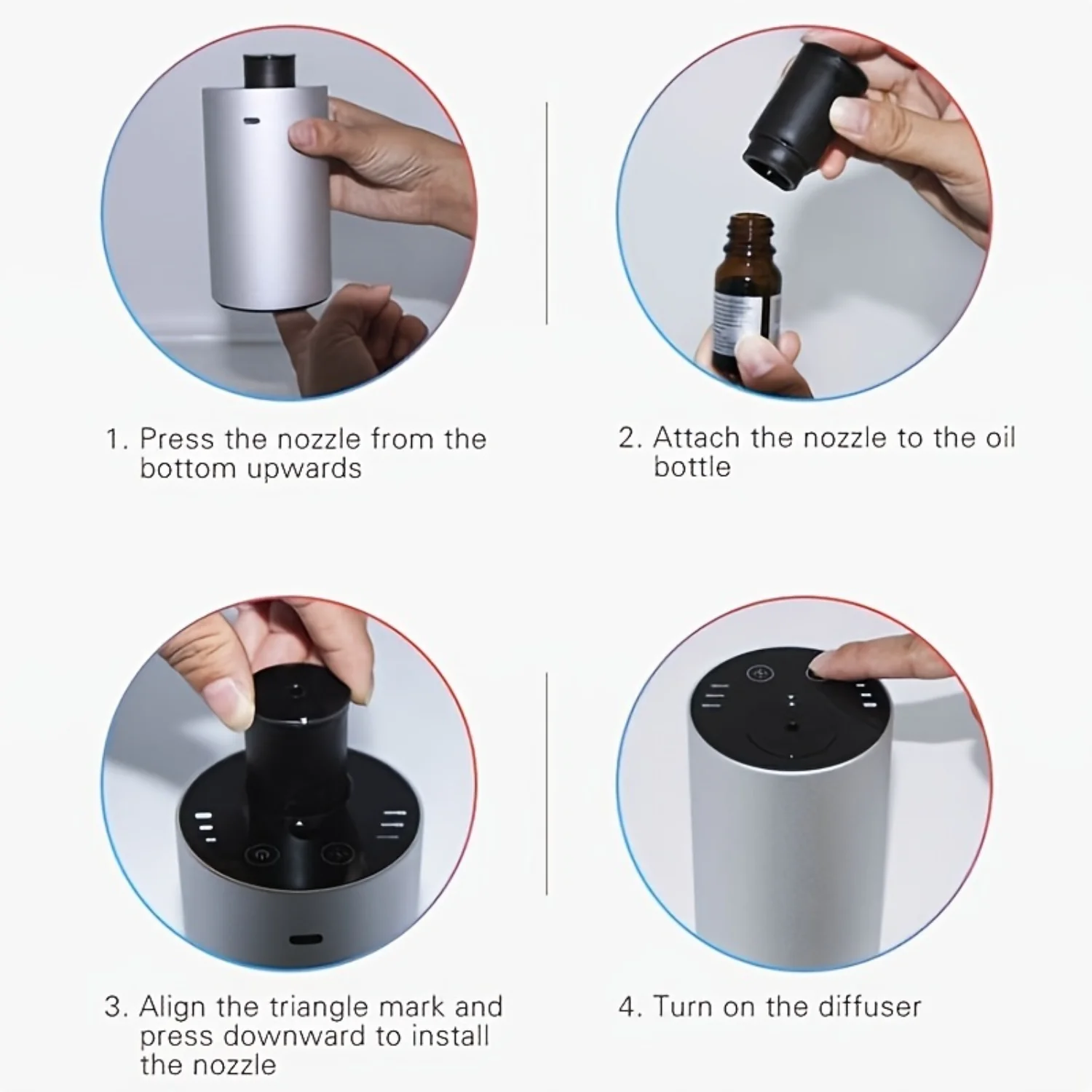 1. Press the nozzle from the bottom upwards

2. Attach the nozzle to the oil bottle

3. Align the triangle mark and press downward to install the nozzle

4. Turn on the diffuser