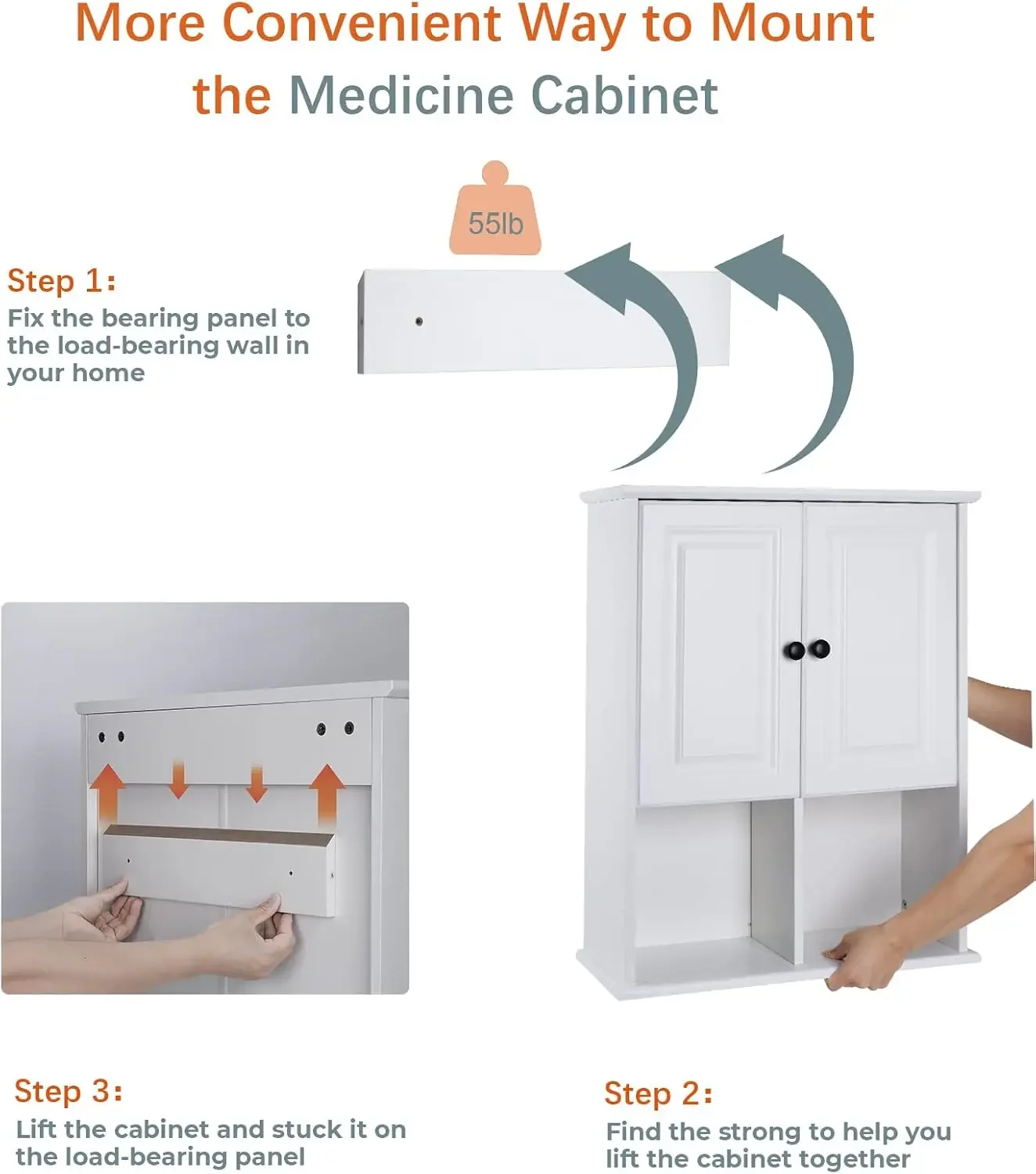 More Convenient Way to Mount the Medicine Cabinet

55lb

Step 1:
Fix the bearing panel to the load-bearing wall in your home

Step 3:
Lift the cabinet and stuck it on the load-bearing panel

Step 2:
Find the strong to help you lift the cabinet together