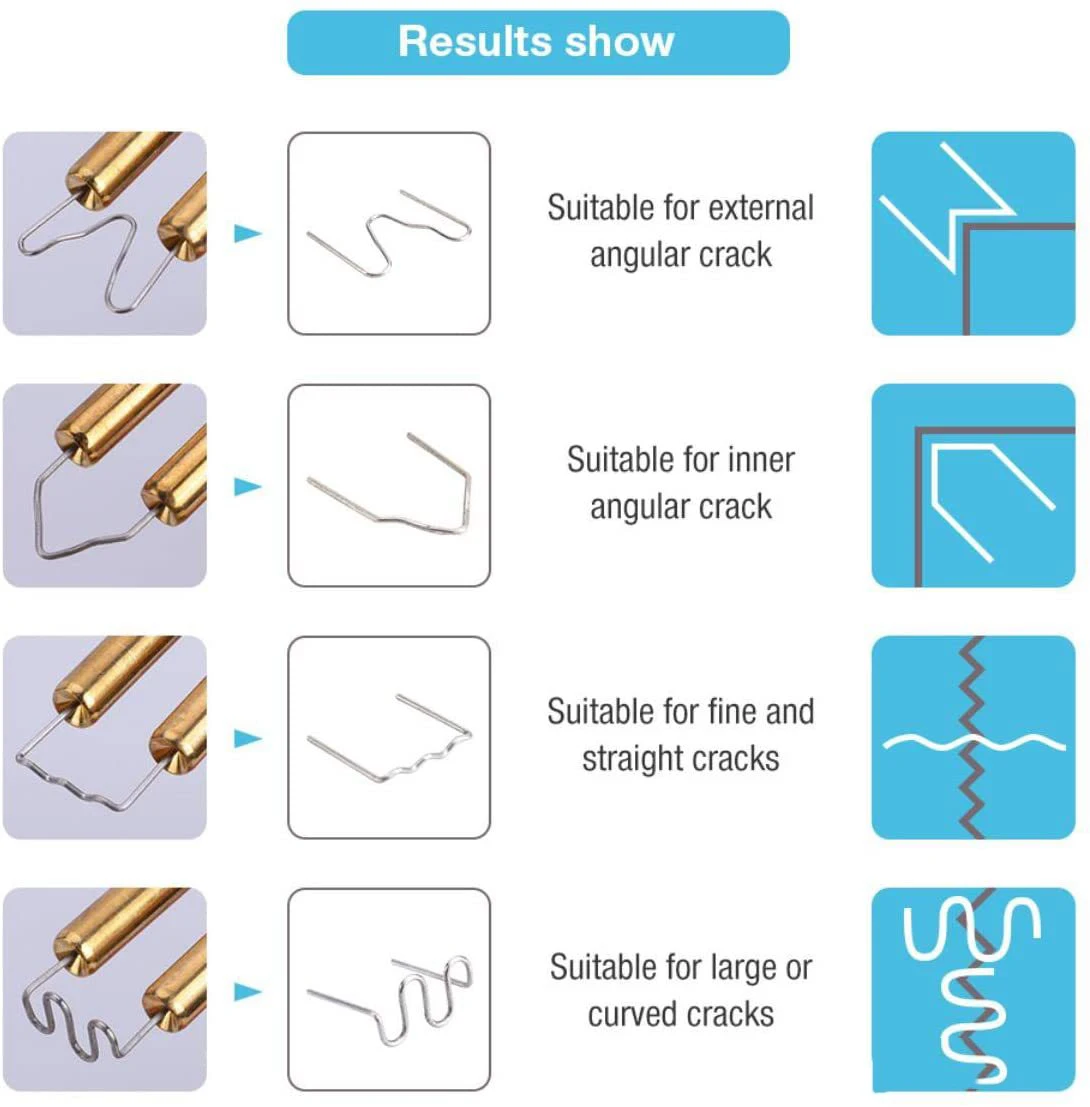 Results show

Suitable for external angular crack

Suitable for inner angular crack

Suitable for fine and straight cracks

Suitable for large or curved cracks