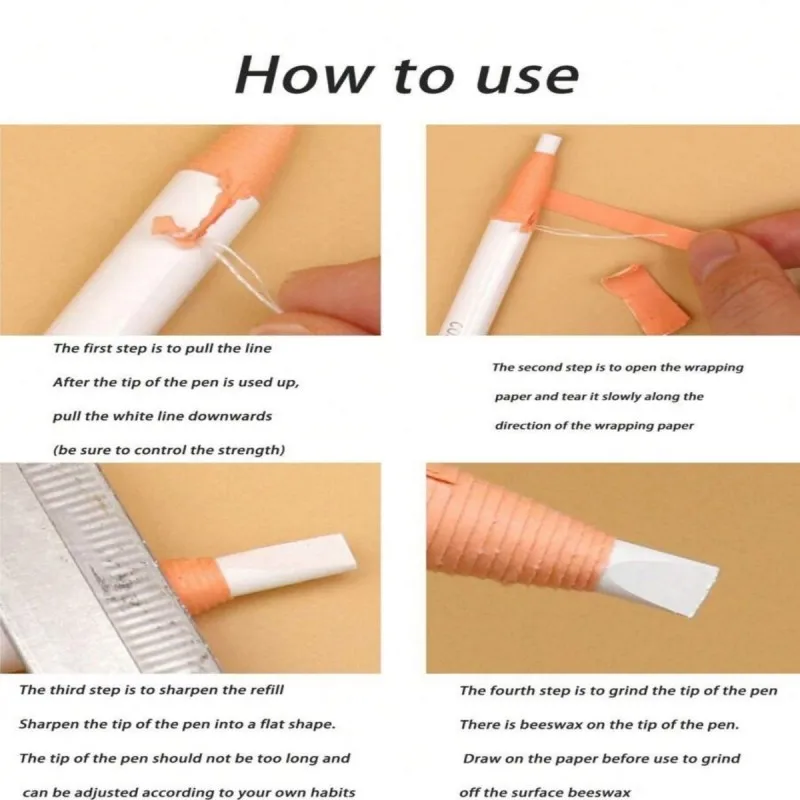 How to use

The first step is to pull the line
After the tip of the pen is used up,
pull the white line downwards
(be sure to control the strength)

The second step is to open the wrapping paper and tear it slowly along the direction of the wrapping paper

The third step is to sharpen the refill
Sharpen the tip of the pen into a flat shape.
The tip of the pen should not be too long and can be adjusted according to your own habits

The fourth step is to grind the tip of the pen
There is beeswax on the tip of the pen.
Draw on the paper before use to grind off the surface beeswax