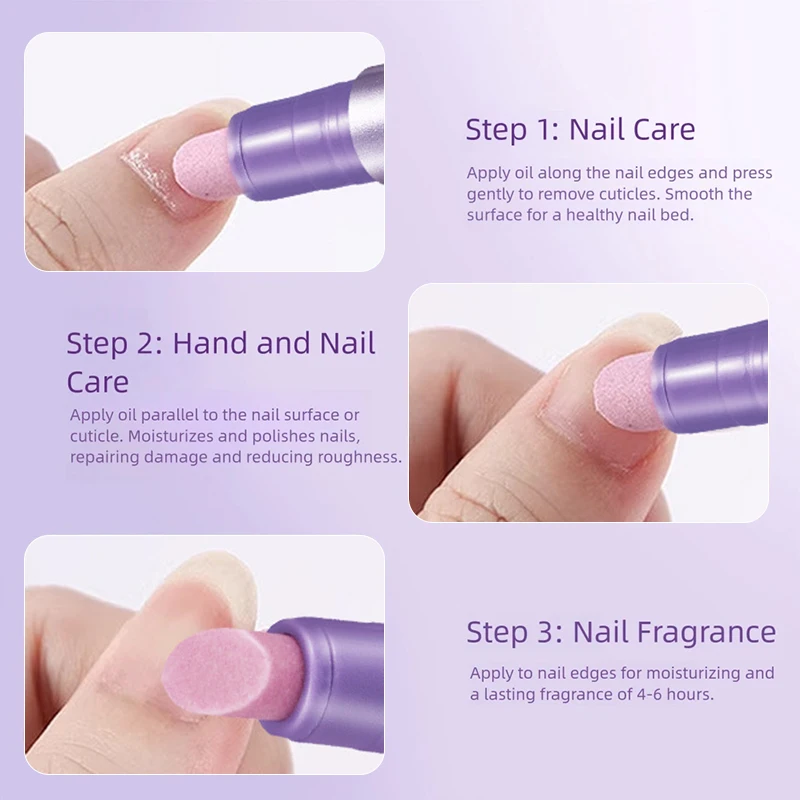 Step 1: Nail Care

Apply oil along the nail edges and press gently to remove cuticles. Smooth the surface for a healthy nail bed.

Step 2: Hand and Nail Care

Apply oil parallel to the nail surface or cuticle. Moisturizes and polishes nails, repairing damage and reducing roughness.

Step 3: Nail Fragrance

Apply to nail edges for moisturizing and a lasting fragrance of 4-6 hours.