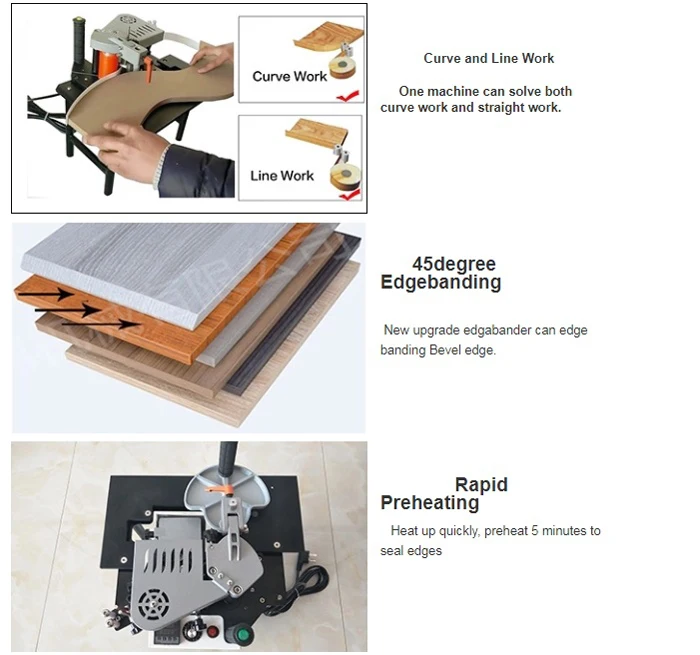 Curve Work

Line Work

Curve and Line Work

One machine can solve both curve work and straight work.

45degree Edgebanding

New upgrade edgabander can edge banding Bevel edge.

Rapid Preheating

Heat up quickly, preheat 5 minutes to seal edges