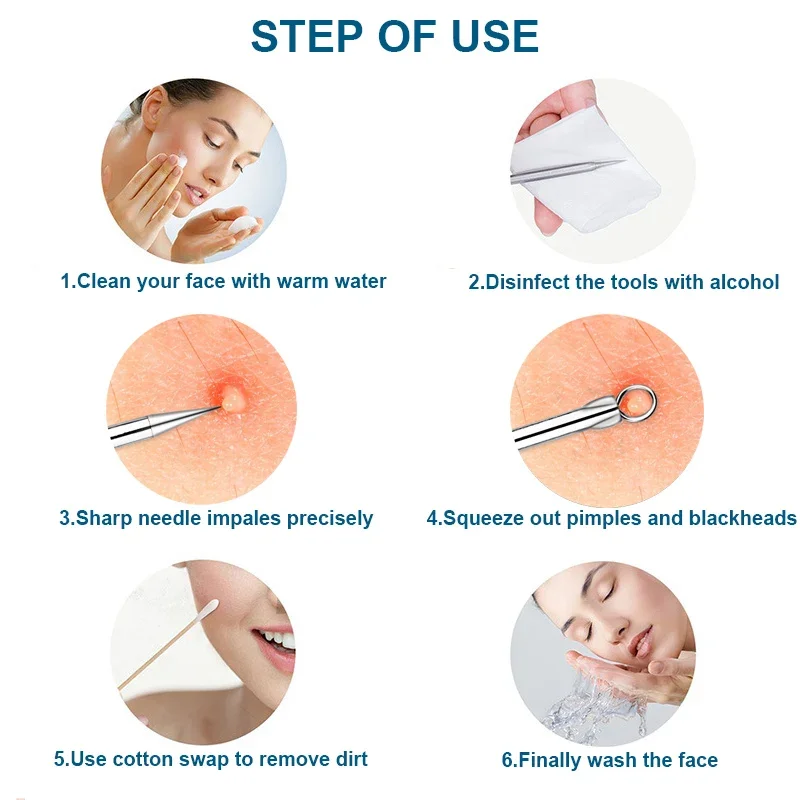 STEP OF USE

1.Clean your face with warm water

2.Disinfect the tools with alcohol

3.Sharp needle impales precisely

4.Squeeze out pimples and blackheads

5.Use cotton swap to remove dirt

6.Finally wash the face