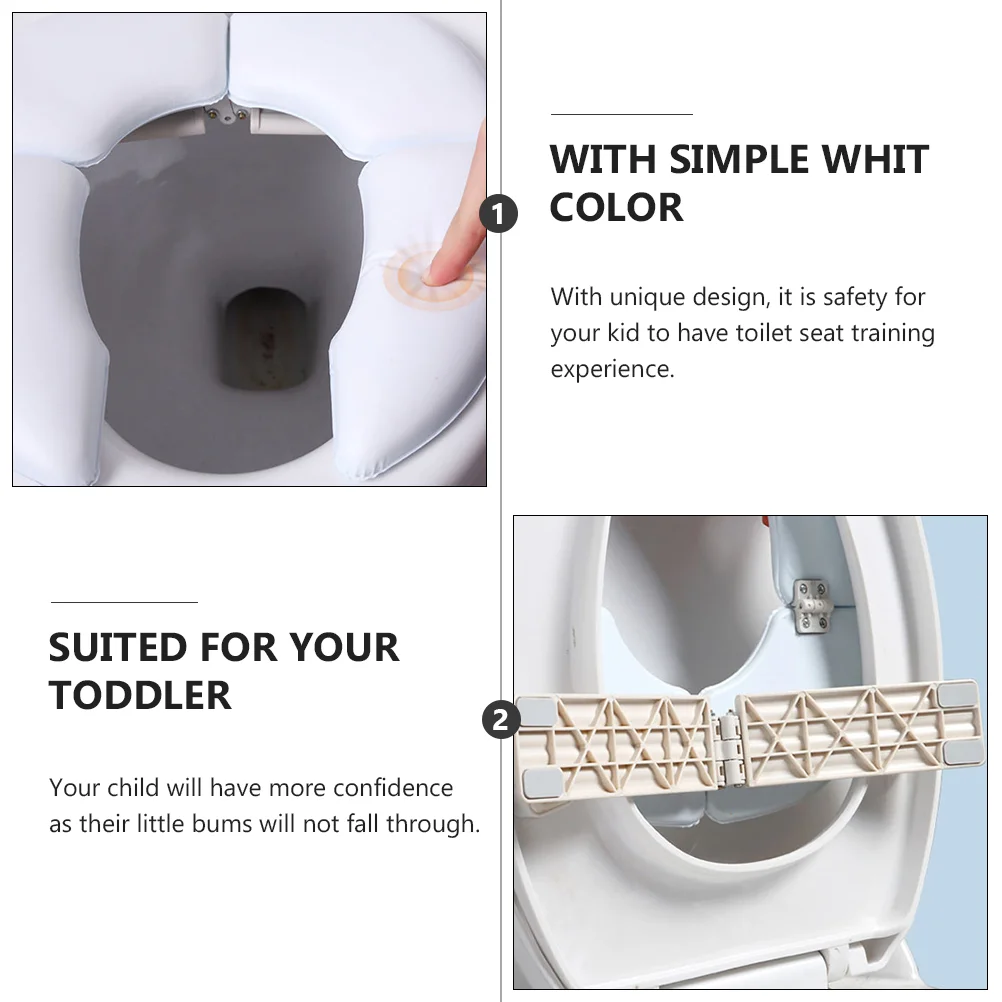 1

WITH SIMPLE WHIT COLOR

With unique design, it is safety for your kid to have toilet seat training experience.

SUITED FOR YOUR TODDLER

Your child will have more confidence as their little bums will not fall through.

2