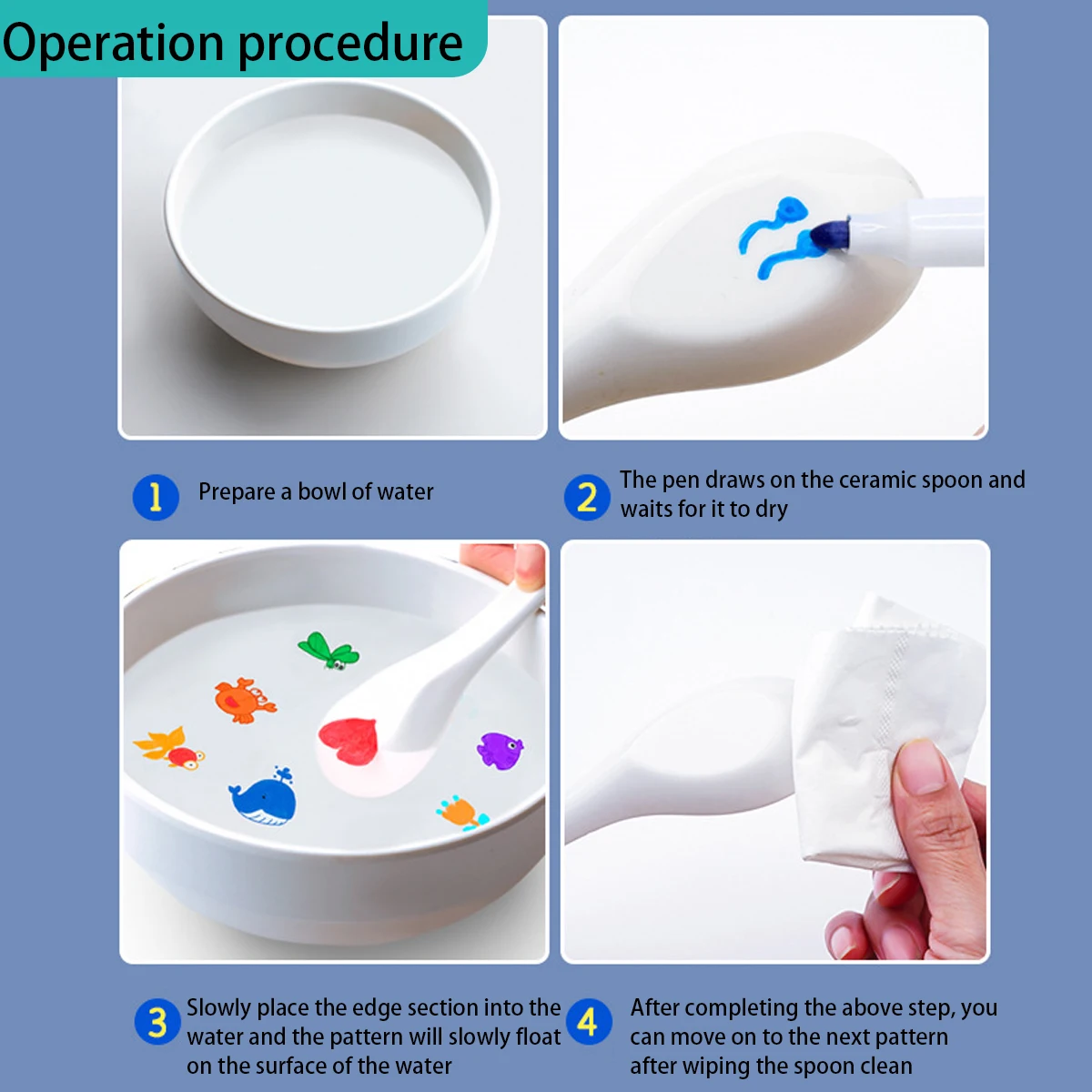 Operation procedure

1 Prepare a bowl of water

2 The pen draws on the ceramic spoon and waits for it to dry

3 Slowly place the edge section into the water and the pattern will slowly float on the surface of the water

4 After completing the above step, you can move on to the next pattern after wiping the spoon clean