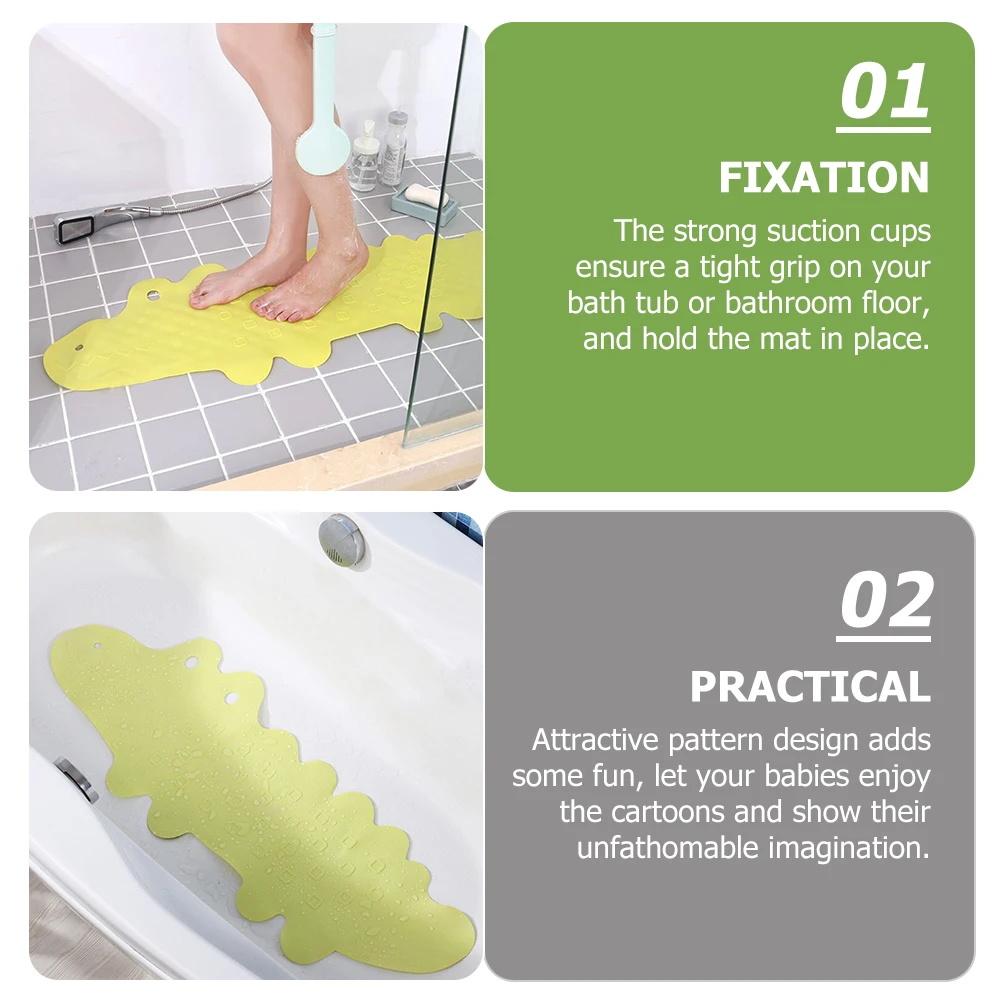 01

FIXATION

The strong suction cups ensure a tight grip on your bath tub or bathroom floor, and hold the mat in place.

02

PRACTICAL

Attractive pattern design adds some fun, let your babies enjoy the cartoons and show their unfathomable imagination.