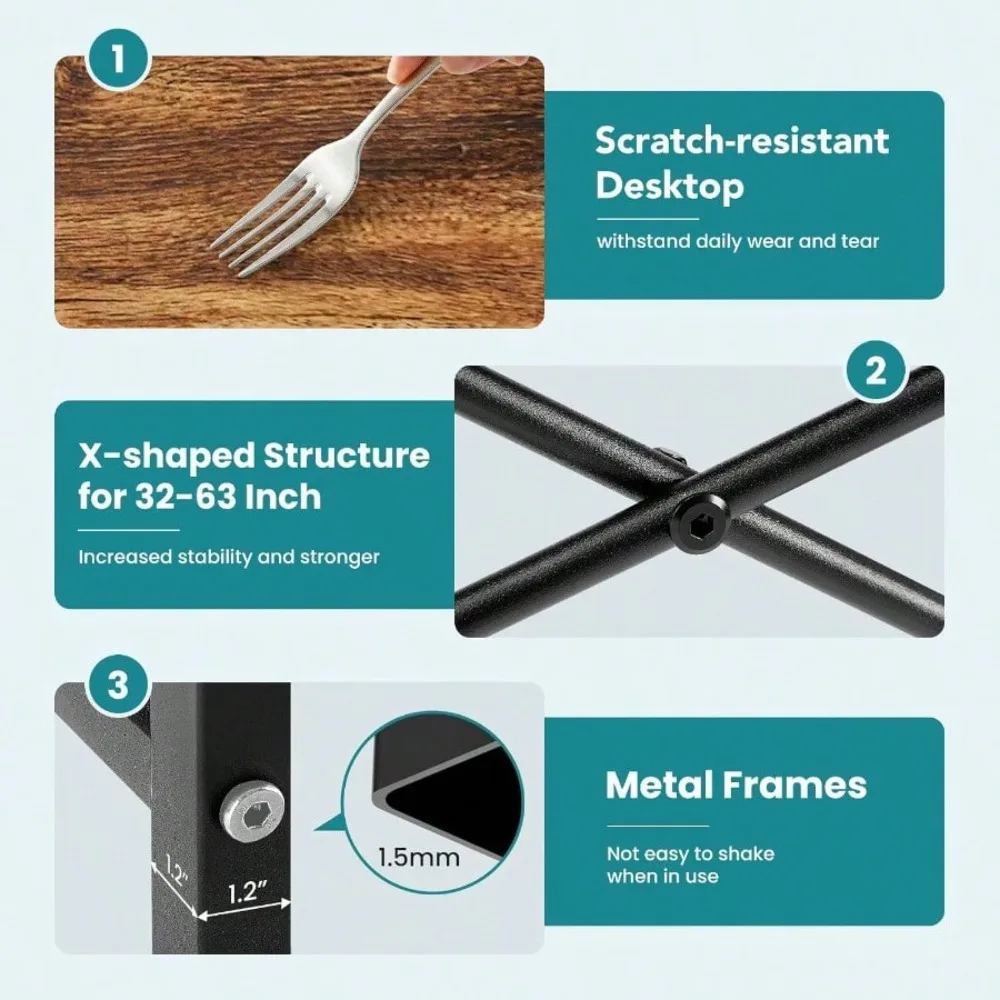 1

Scratch-resistant Desktop

withstand daily wear and tear

2

X-shaped Structure for 32-63 Inch

Increased stability and stronger

3

1.2"

1.2"

1.5mm

Metal Frames

Not easy to shake when in use