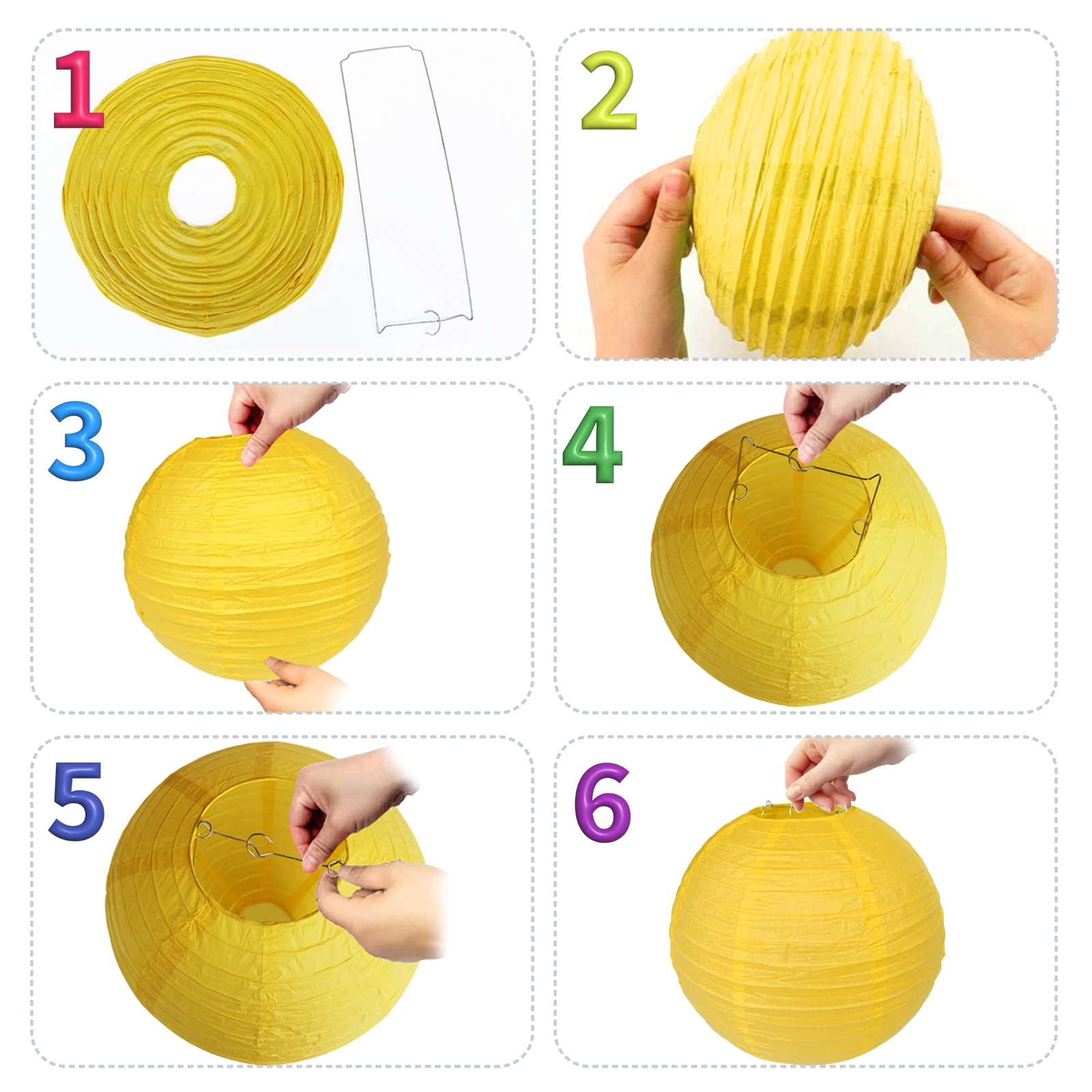 1

2

3

4

5

6