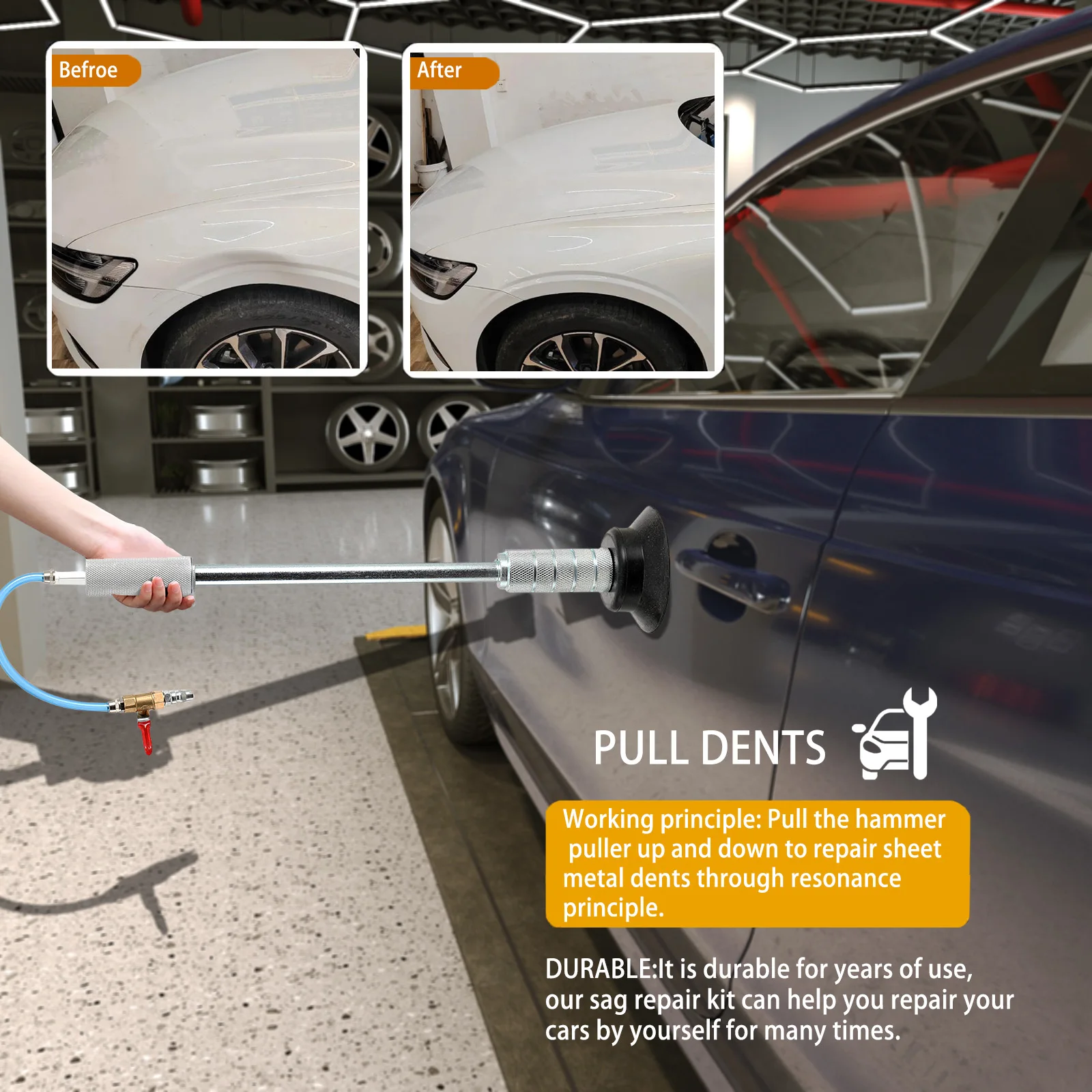 Befroe

After

PULL DENTS

Working principle: Pull the hammer puller up and down to repair sheet metal dents through resonance principle.

DURABLE:It is durable for years of use, our sag repair kit can help you repair your cars by yourself for many times.