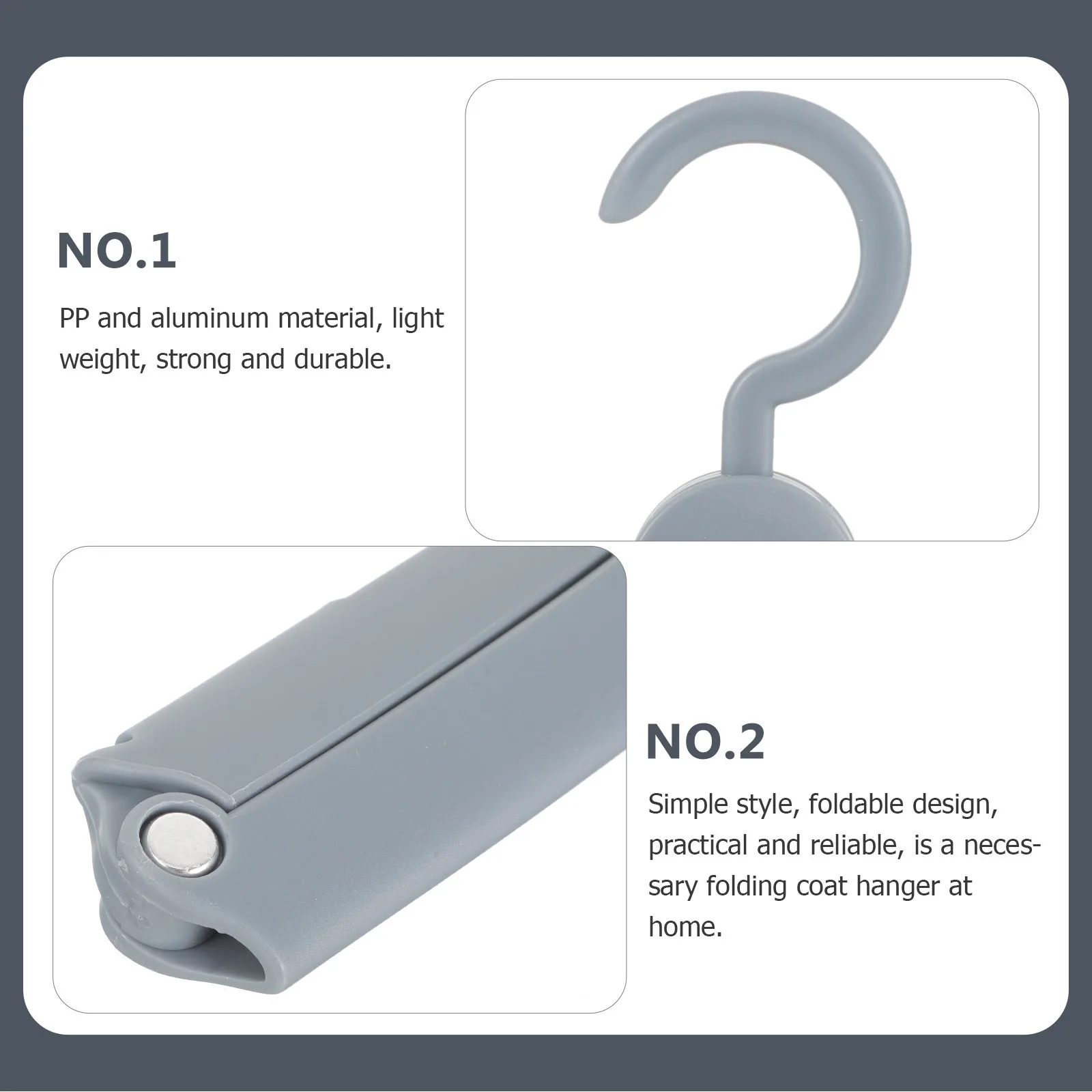 NO.1

PP and aluminum material, light weight, strong and durable.

NO.2

Simple style, foldable design, practical and reliable, is a necessary folding coat hanger at home.