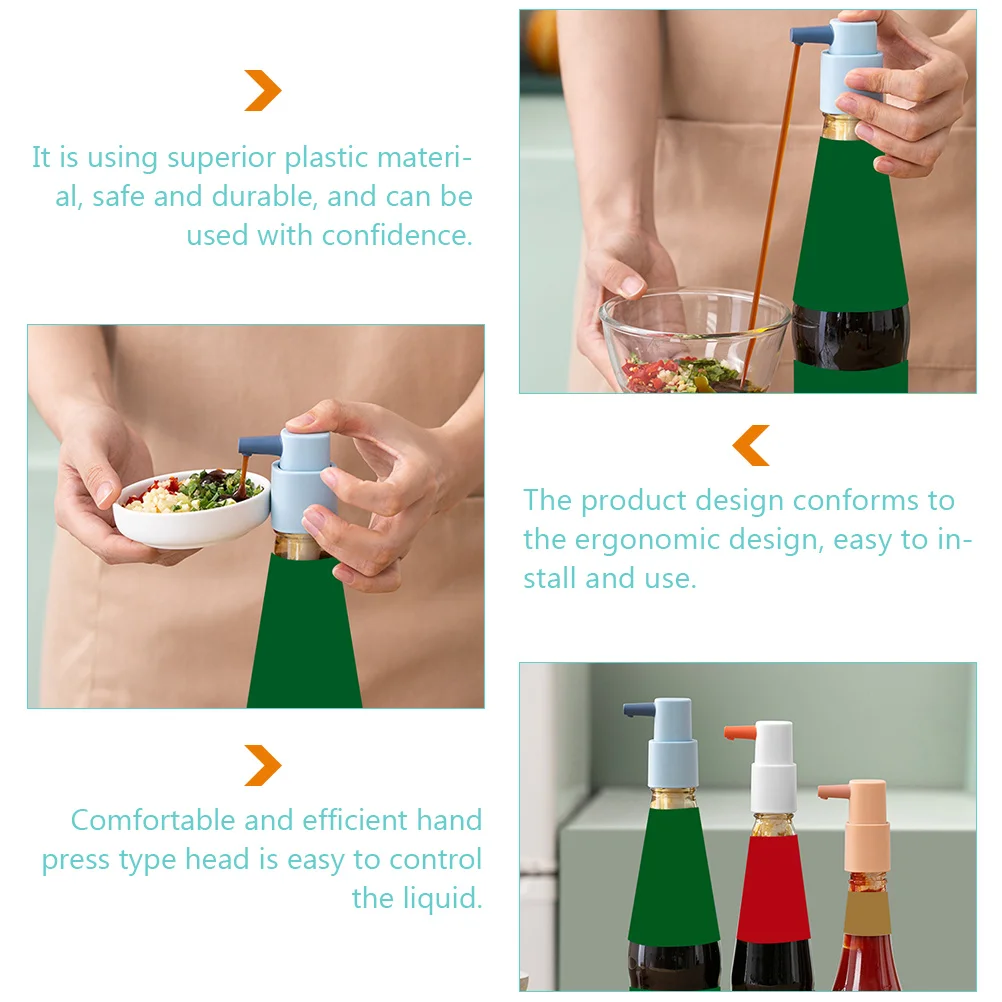 It is using superior plastic material, safe and durable, and can be used with confidence.

The product design conforms to the ergonomic design, easy to install and use.

Comfortable and efficient hand press type head is easy to control the liquid.