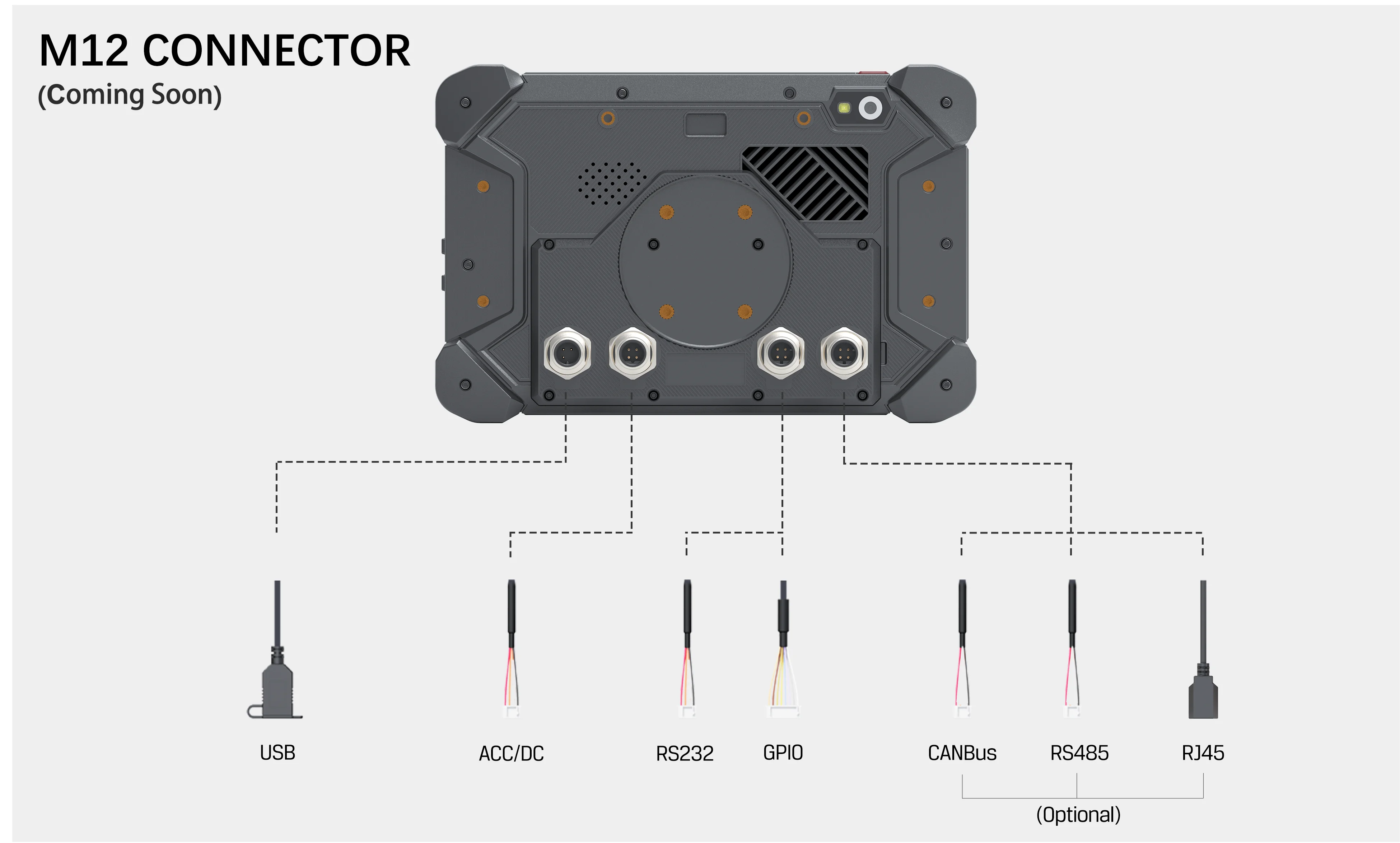 M12 CONNECTOR
(Coming Soon)

USB

ACC/DC

RS232

GPIO

CANBus

RS485

RJ45

(Optional)