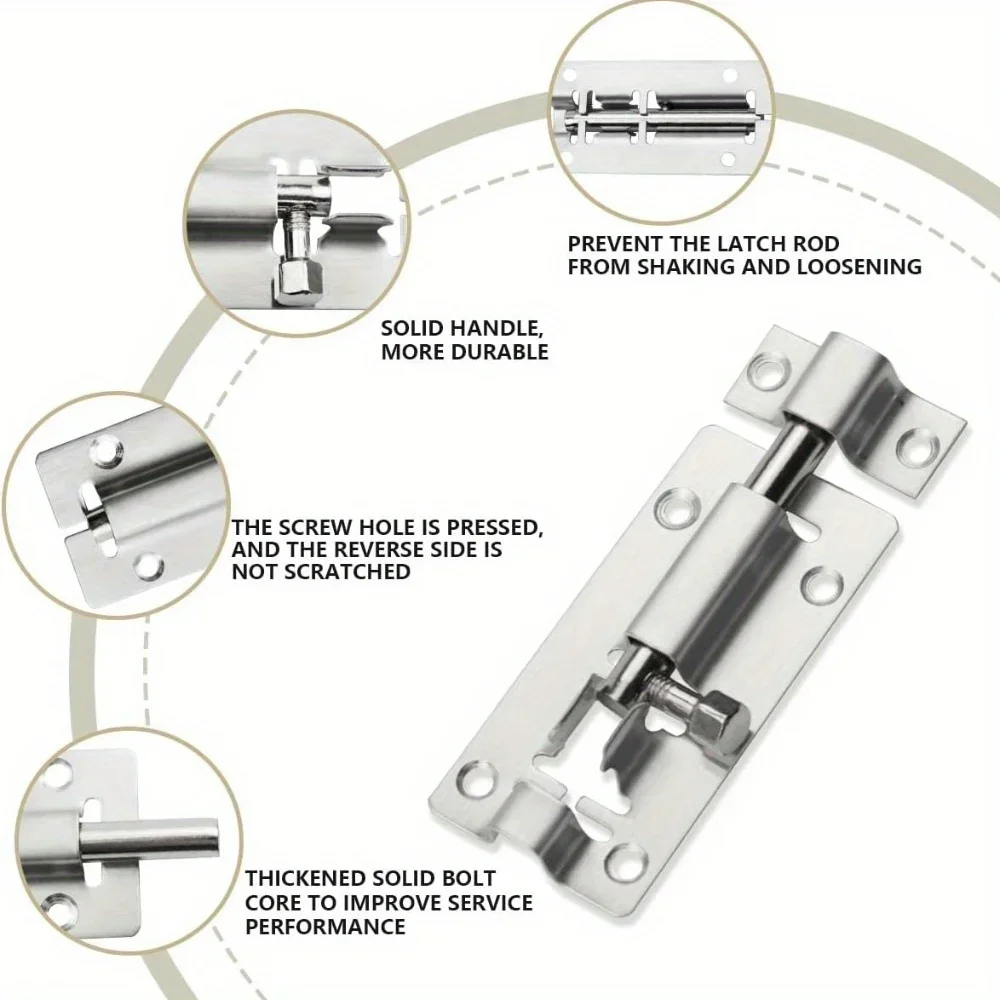 PREVENT THE LATCH ROD FROM SHAKING AND LOOSENING

SOLID HANDLE, MORE DURABLE

THE SCREW HOLE IS PRESSED, AND THE REVERSE SIDE IS NOT SCRATCHED

THICKENED SOLID BOLT CORE TO IMPROVE SERVICE PERFORMANCE