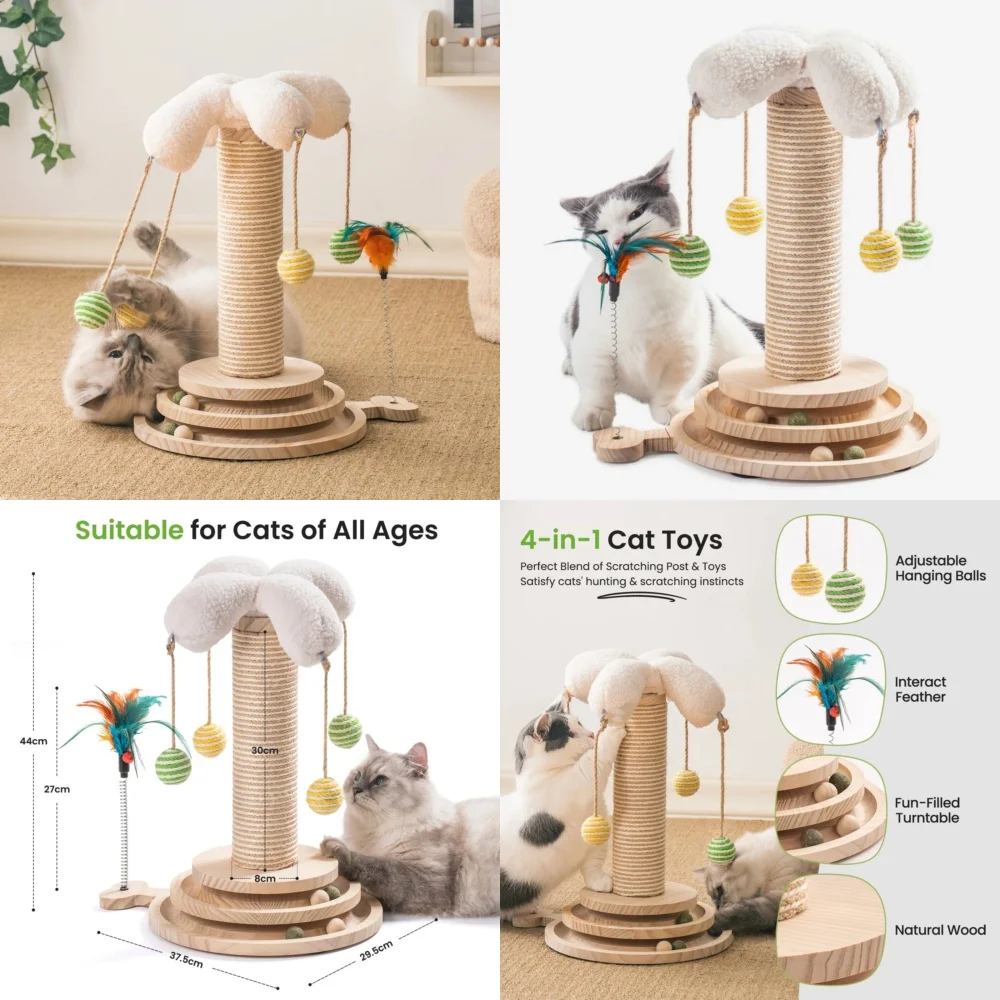 Suitable for Cats of All Ages

44cm

27cm

30cm

8cm

37.5cm

29.5cm

4-in-1 Cat Toys

Perfect Blend of Scratching Post & Toys
Satisfy cats' hunting & scratching instincts

Adjustable Hanging Balls

Interact Feather

Fun-Filled Turntable

Natural Wood