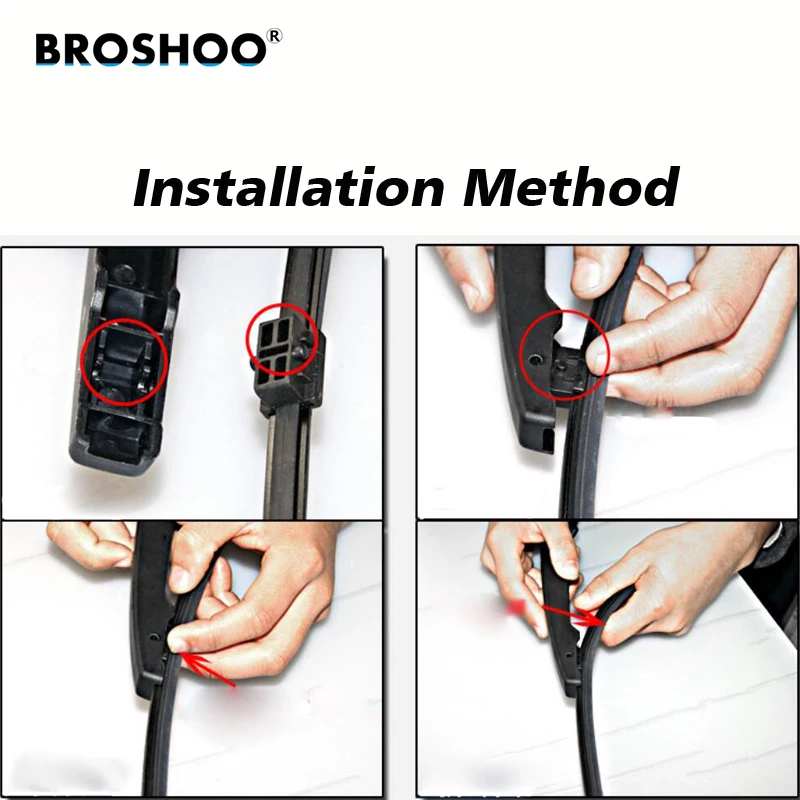 BROSHOO®

Installation Method