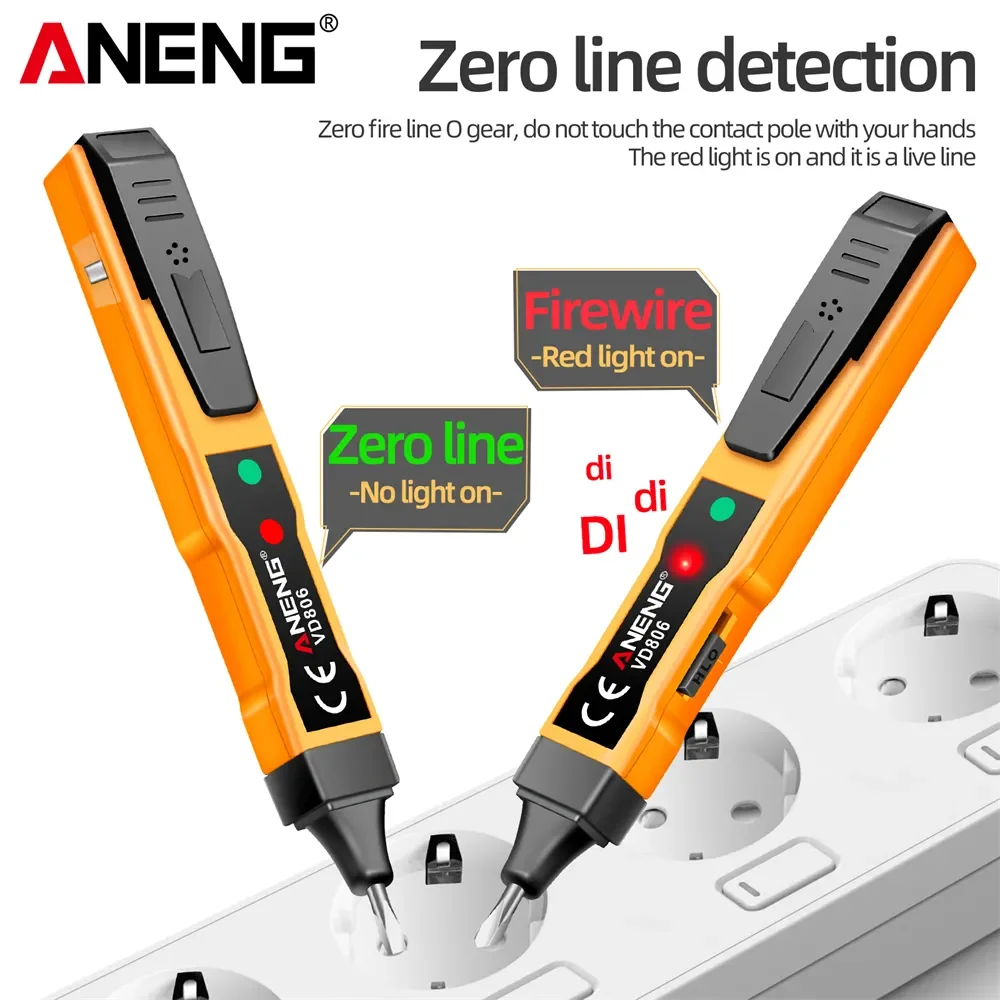 ANENG®

Zero line detection

Zero fire line O gear, do not touch the contact pole with your hands
The red light is on and it is a live line

Firewire
-Red light on-

Zero line
-No light on-

di
di
DI

ANENG®
VD806
CE

ANENG®
VD806
CE
HI LO