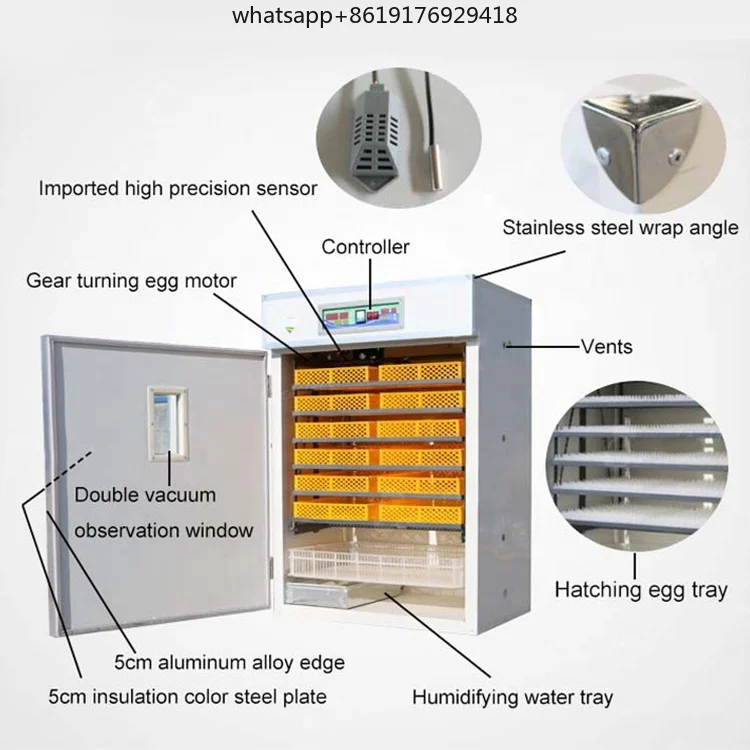 whatsapp+8619176929418

Imported high precision sensor

Stainless steel wrap angle

Controller

Gear turning egg motor

Vents

Double vacuum observation window

Hatching egg tray

5cm aluminum alloy edge

5cm insulation color steel plate

Humidifying water tray